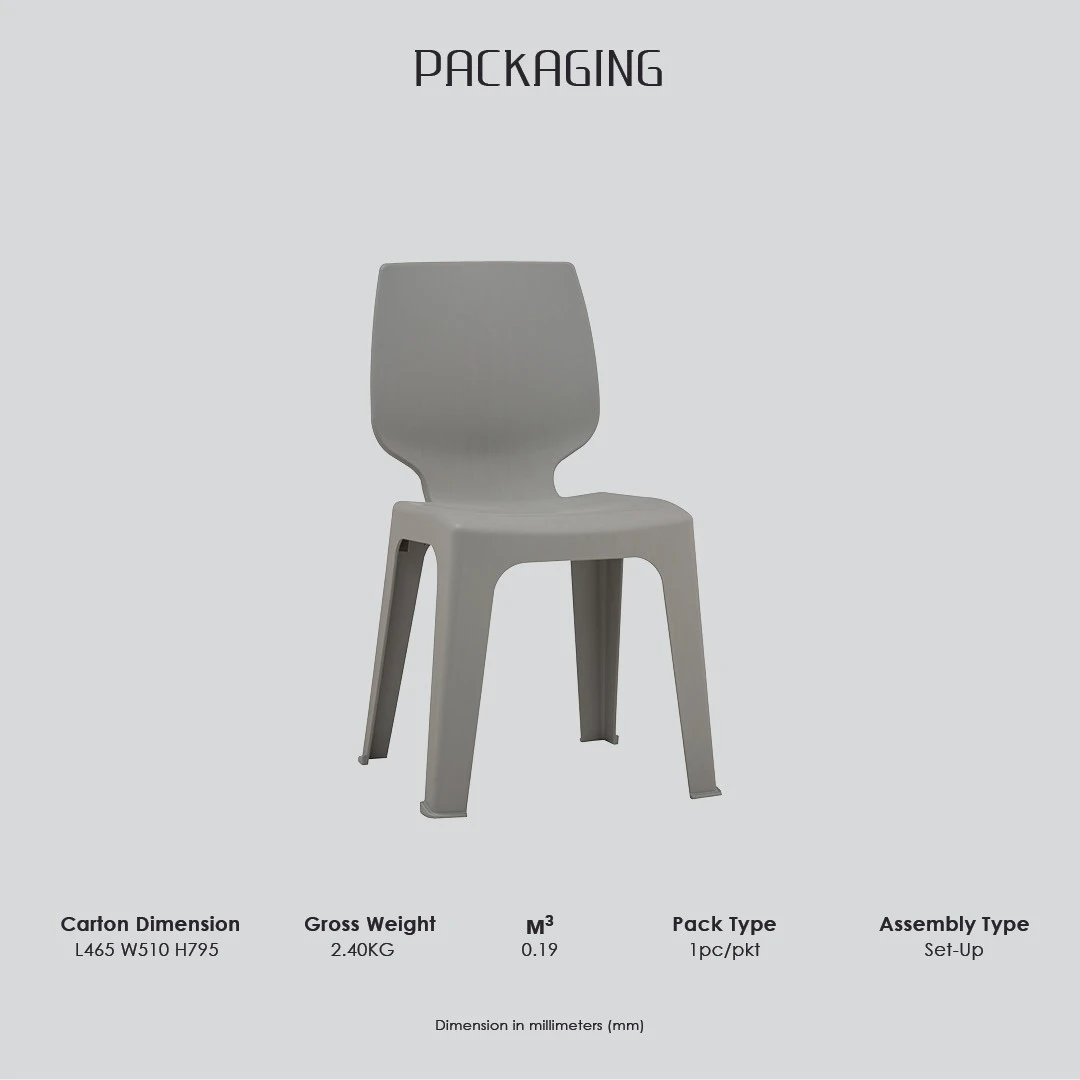 PACKAGING

| Carton Dimension | Gross Weight | $M^3$ | Pack Type | Assembly Type |
|---|---|---|---|---|
| L465 W510 H795 | 2.40KG | 0.19 | 1pc/pkt | Set-Up |

Dimension in millimeters (mm)