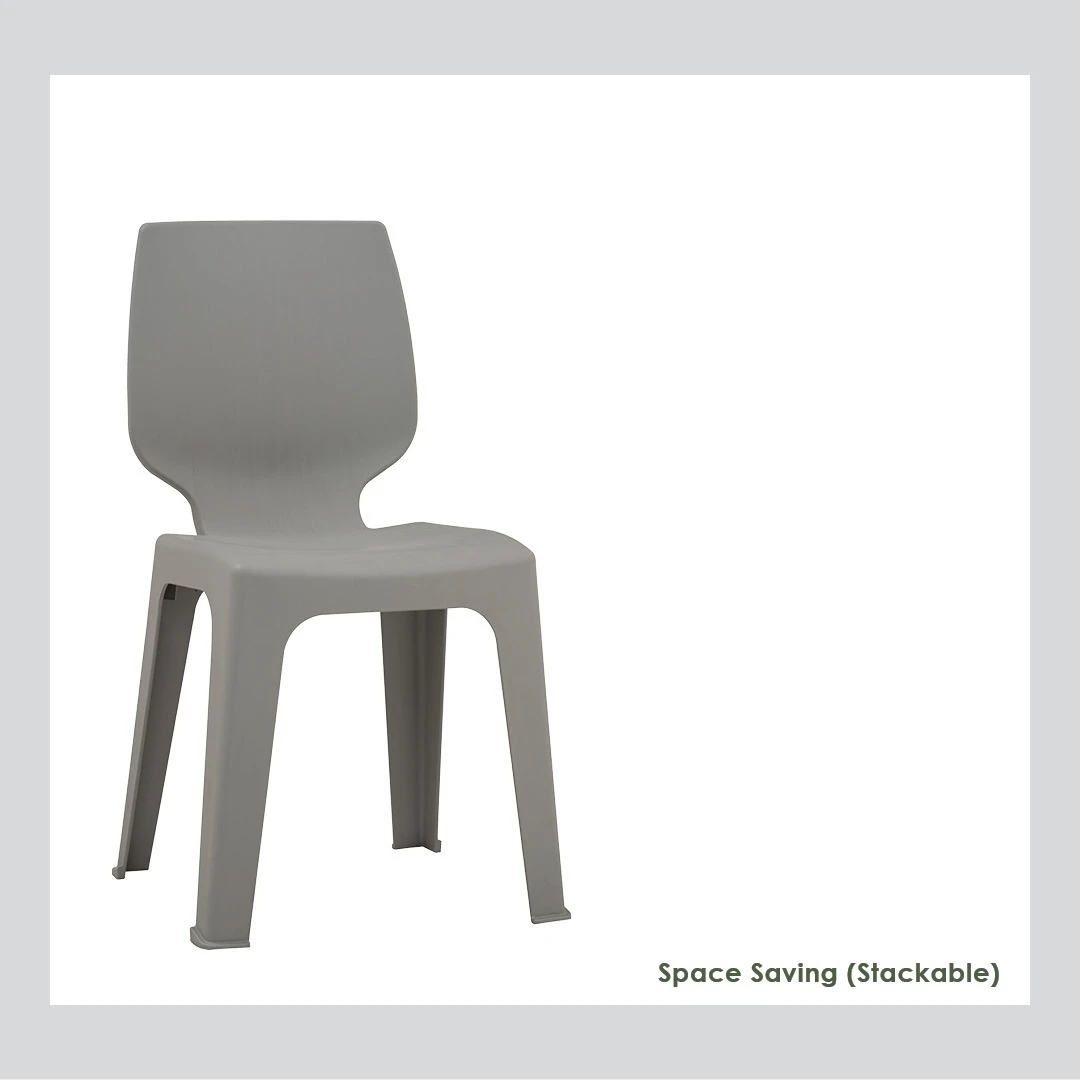 Space Saving (Stackable)