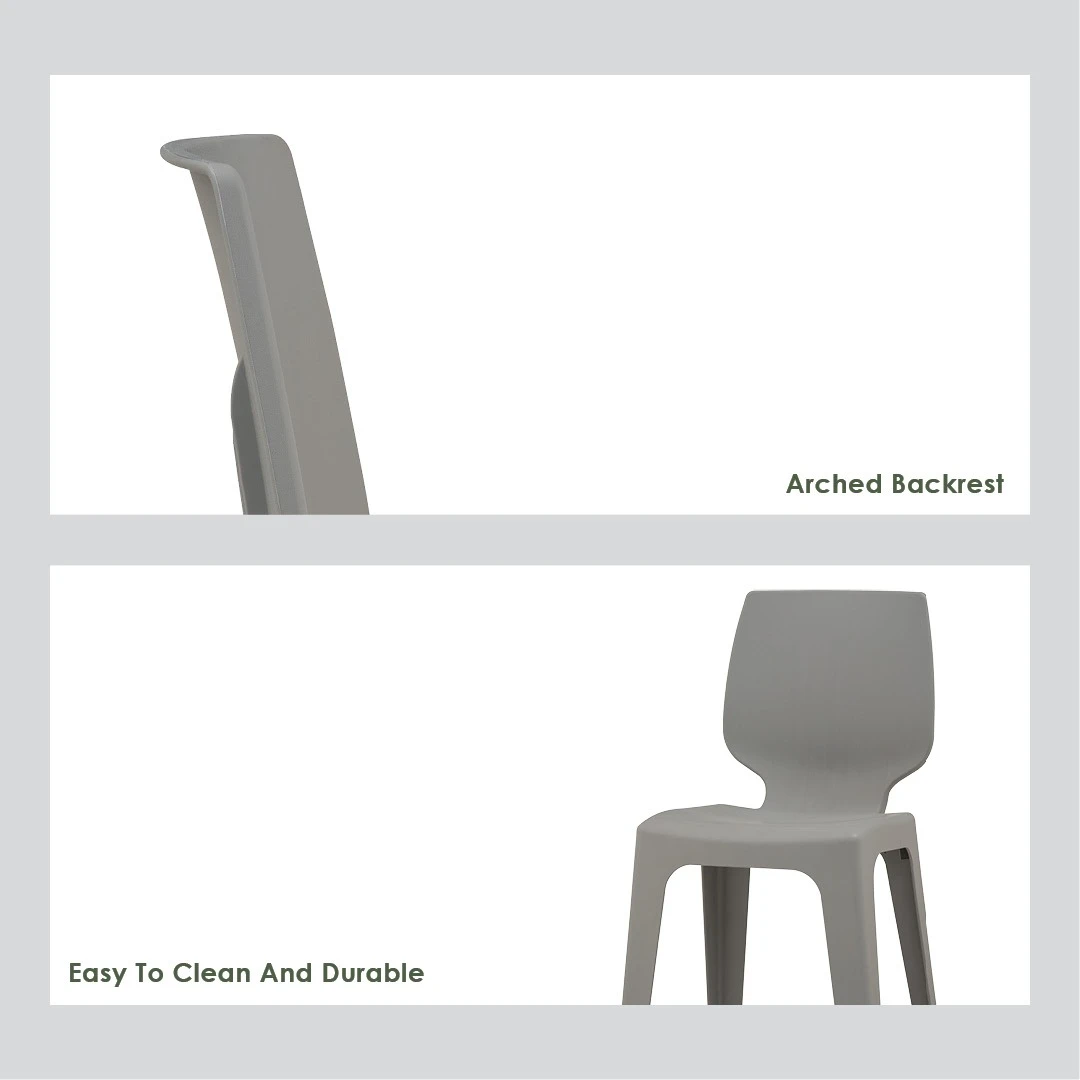 Arched Backrest

Easy To Clean And Durable