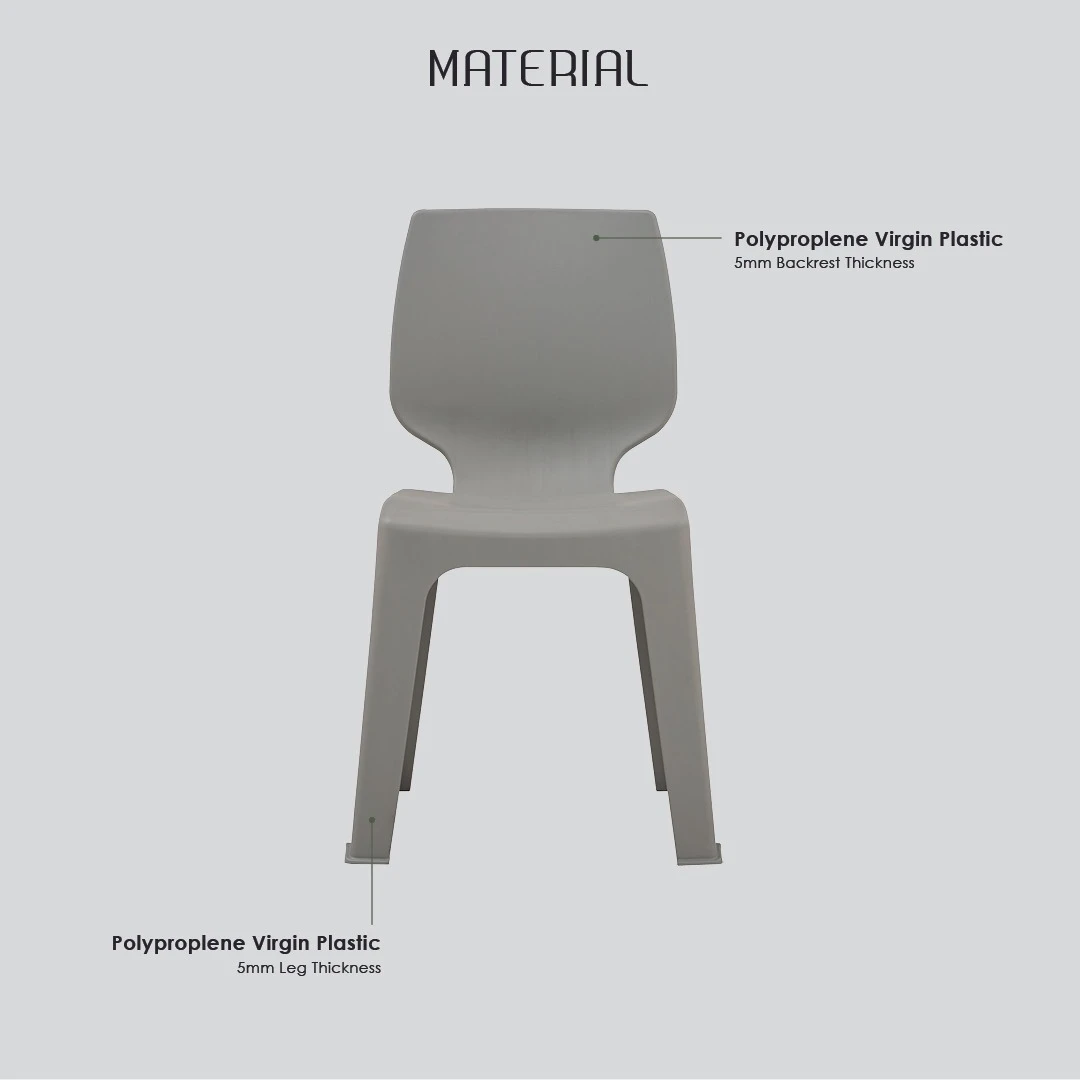 MATERIAL

Polyproplene Virgin Plastic
5mm Backrest Thickness

Polyproplene Virgin Plastic
5mm Leg Thickness