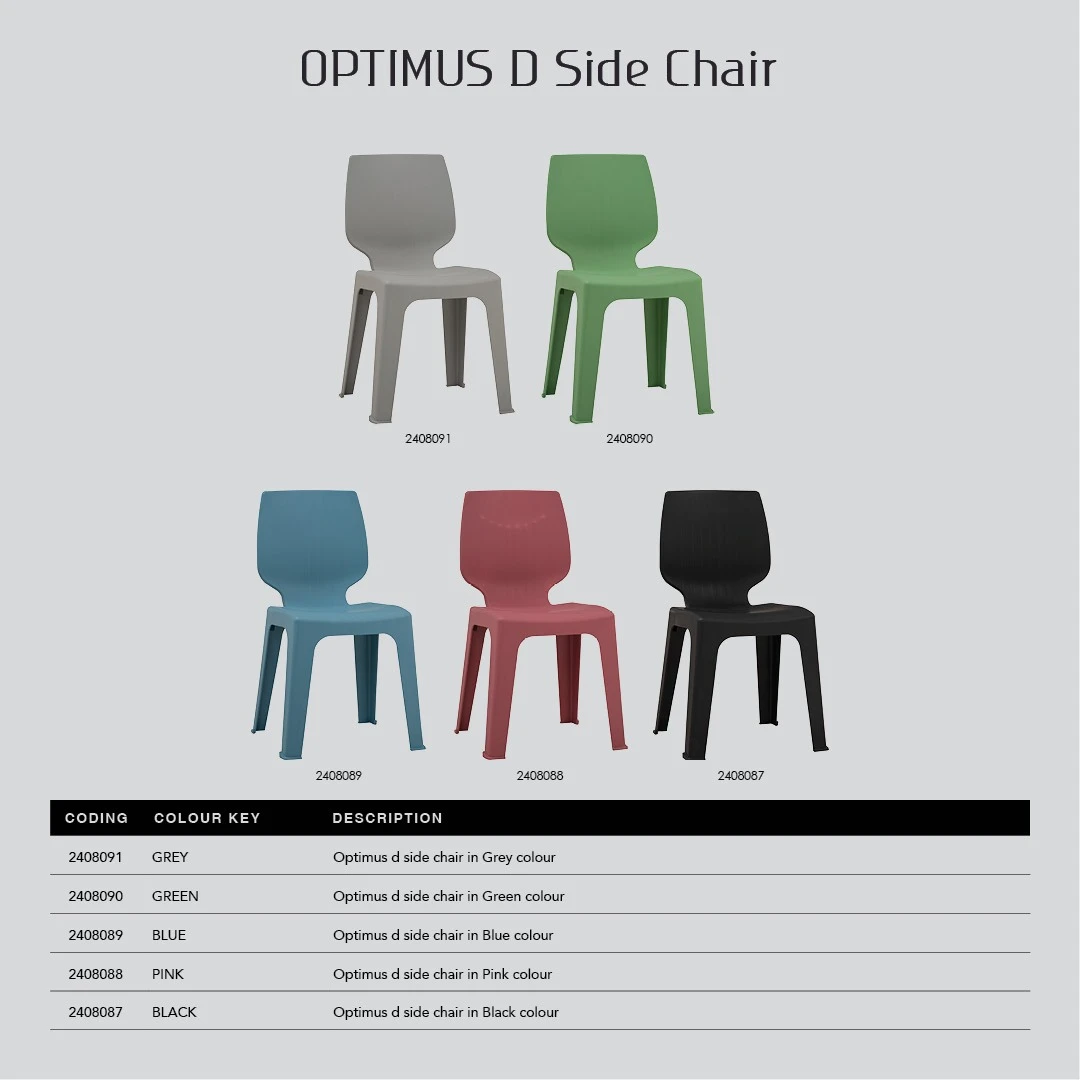 OPTIMUS D Side Chair

2408091
2408090

2408089
2408088
2408087

| CODING | COLOUR KEY | DESCRIPTION |
|---|---|---|
| 2408091 | GREY | Optimus d side chair in Grey colour |
| 2408090 | GREEN | Optimus d side chair in Green colour |
| 2408089 | BLUE | Optimus d side chair in Blue colour |
| 2408088 | PINK | Optimus d side chair in Pink colour |
| 2408087 | BLACK | Optimus d side chair in Black colour |