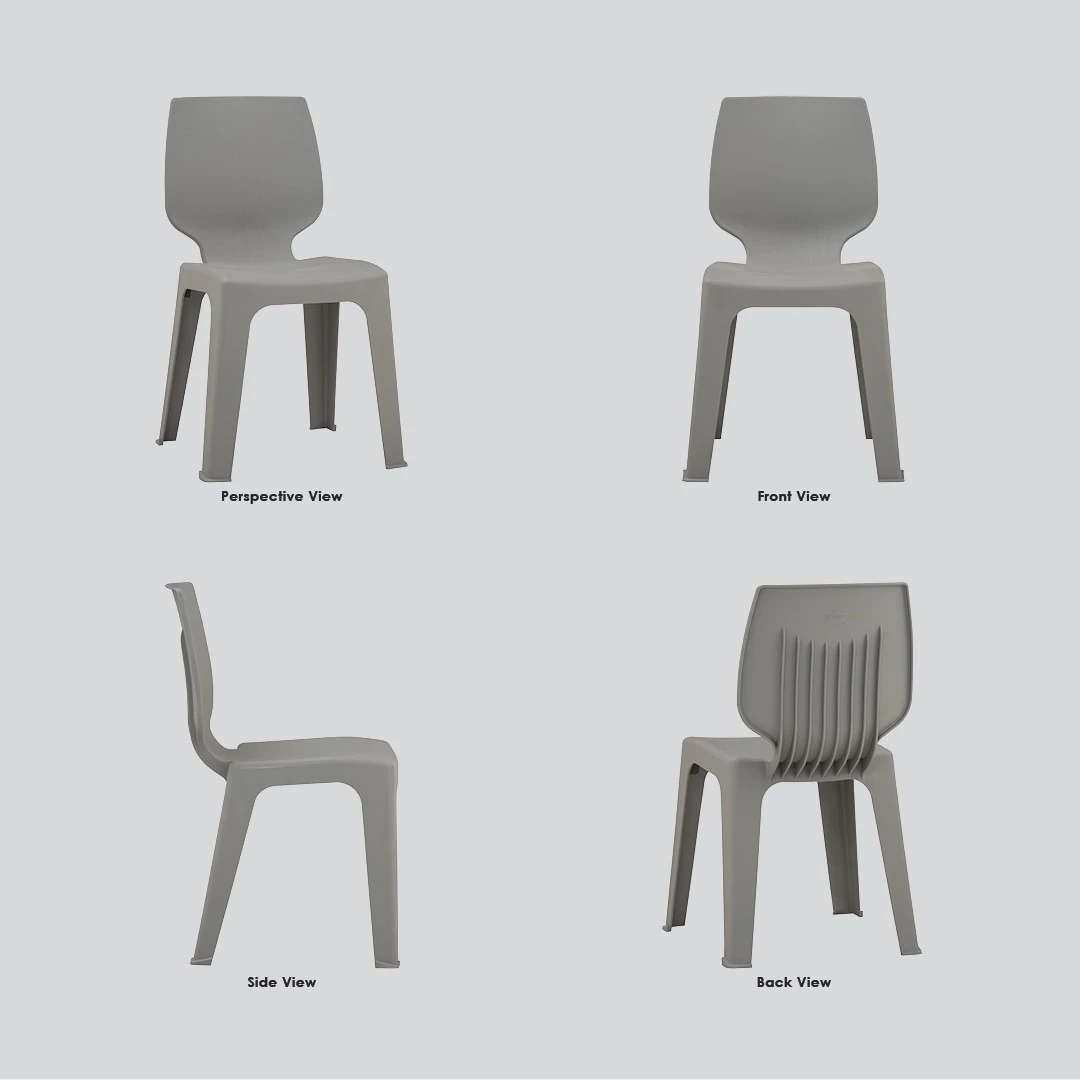 Perspective View

Front View

Side View

Back View