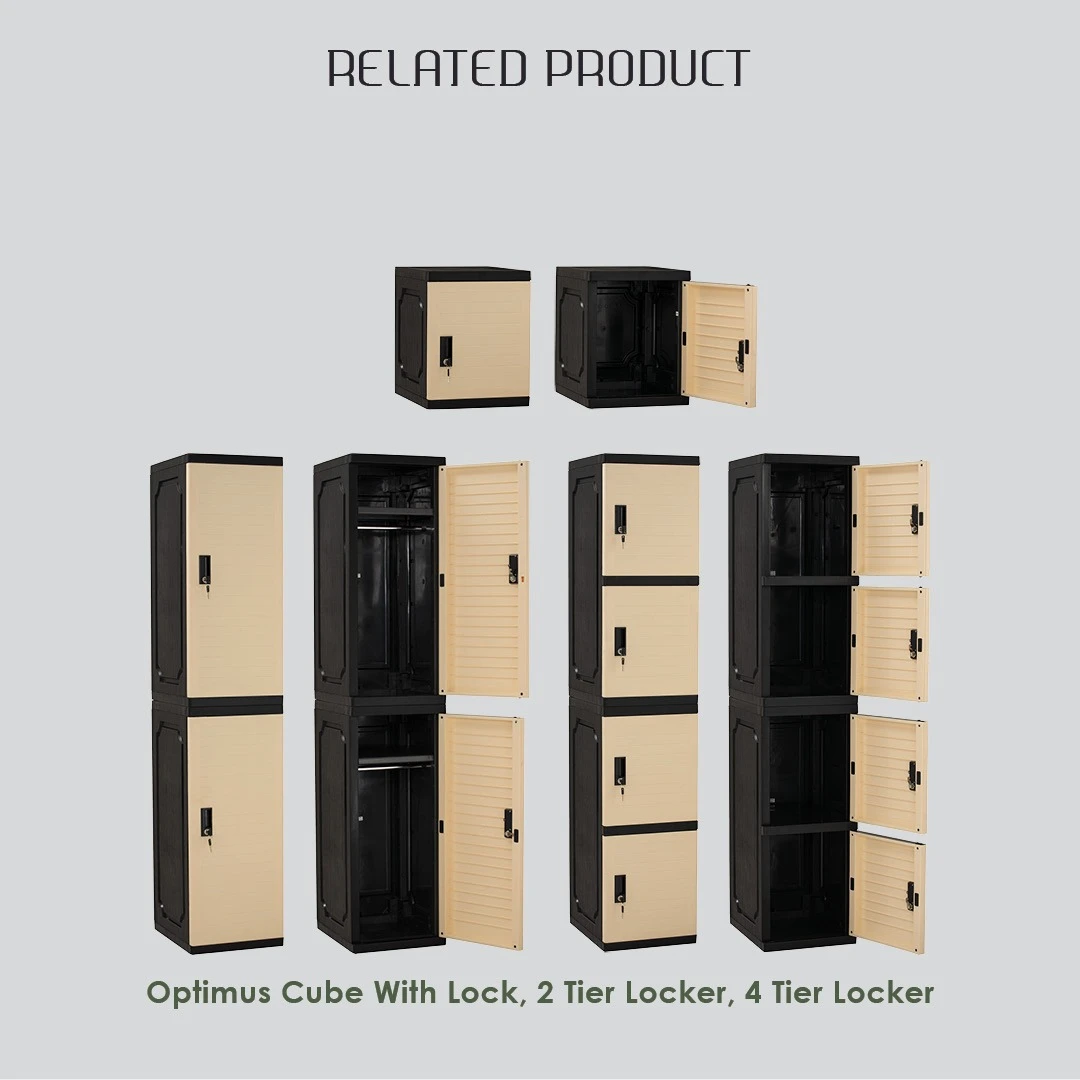 RELATED PRODUCT

Optimus Cube With Lock, 2 Tier Locker, 4 Tier Locker