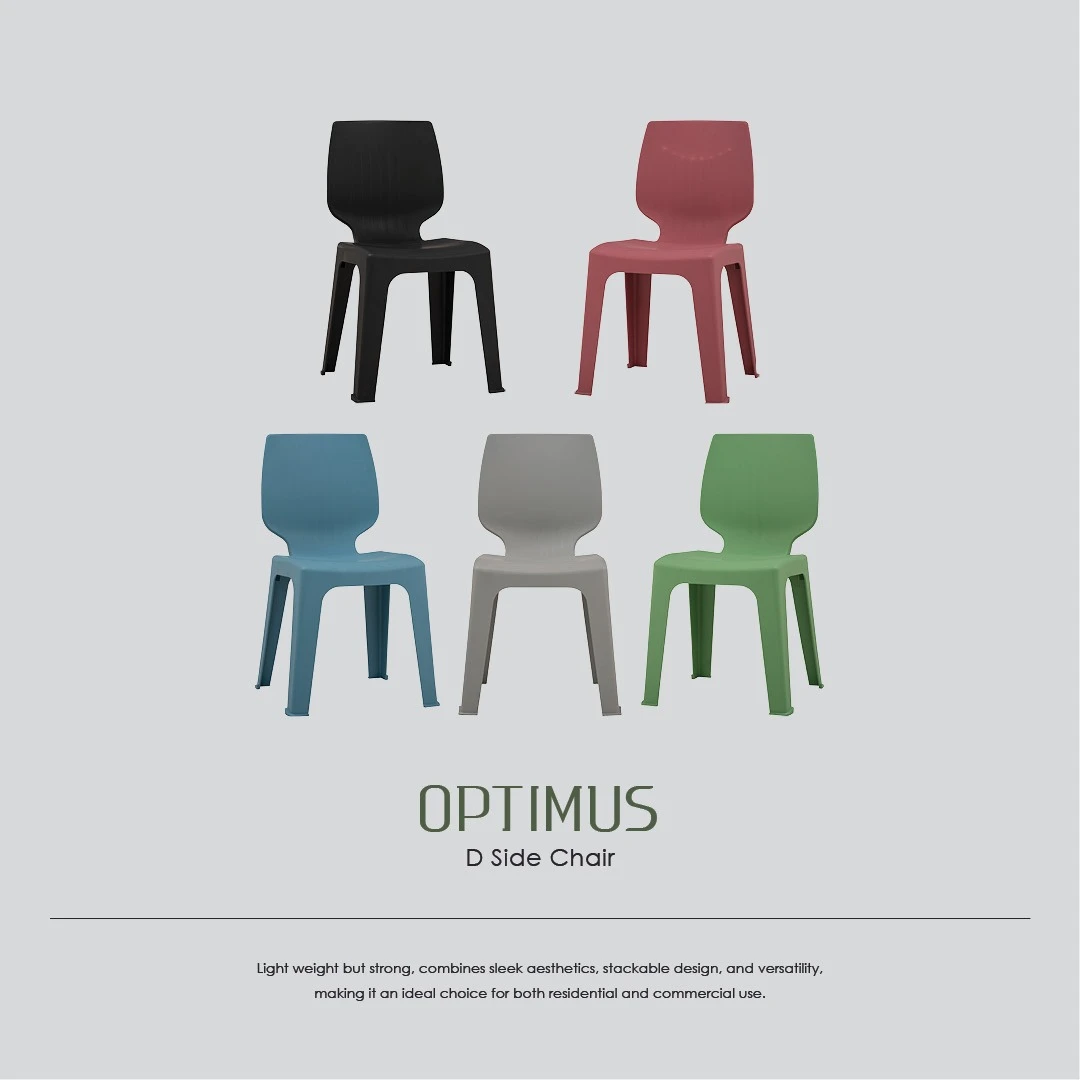 OPTIMUS
D Side Chair

Light weight but strong, combines sleek aesthetics, stackable design, and versatility, making it an ideal choice for both residential and commercial use.