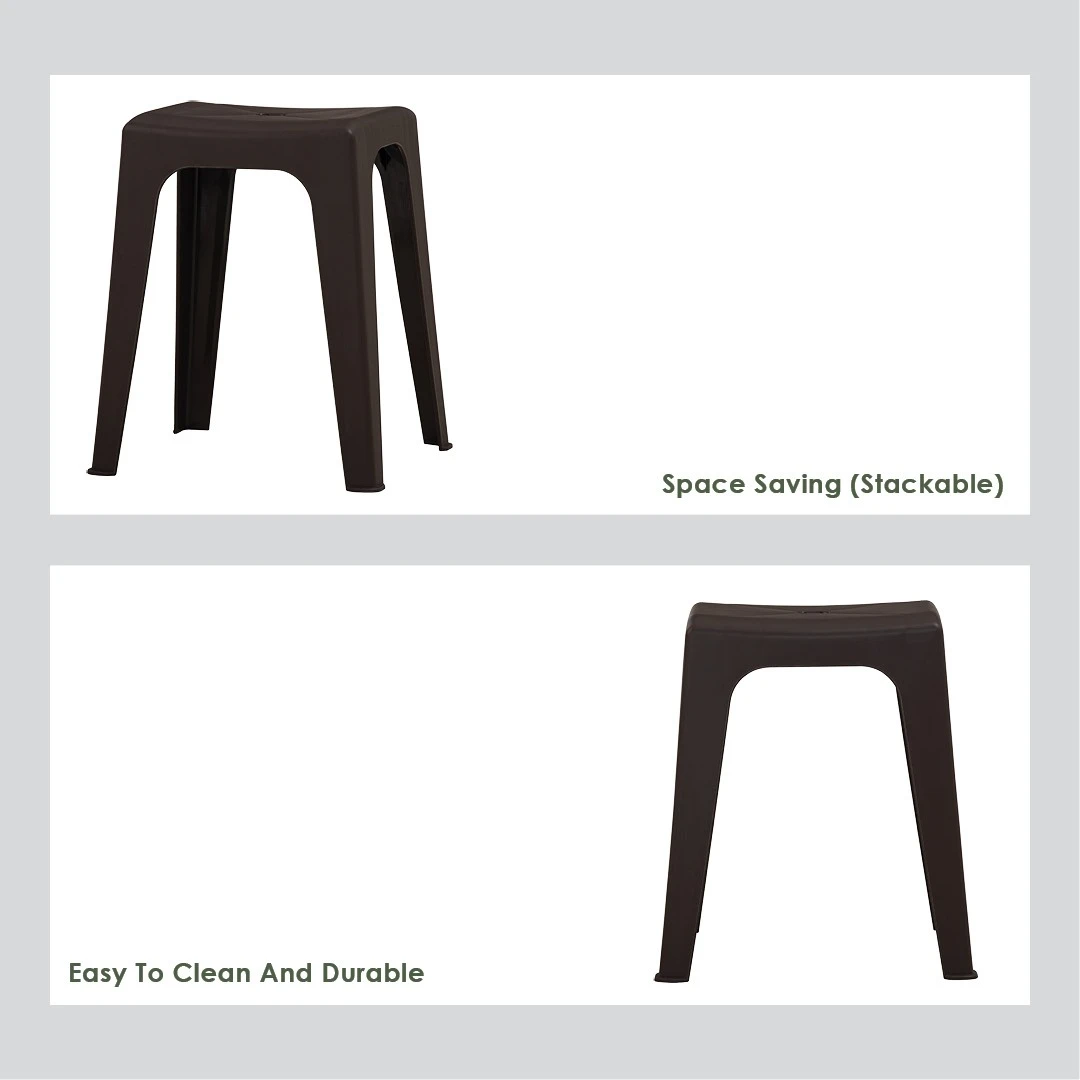 Space Saving (Stackable)

Easy To Clean And Durable