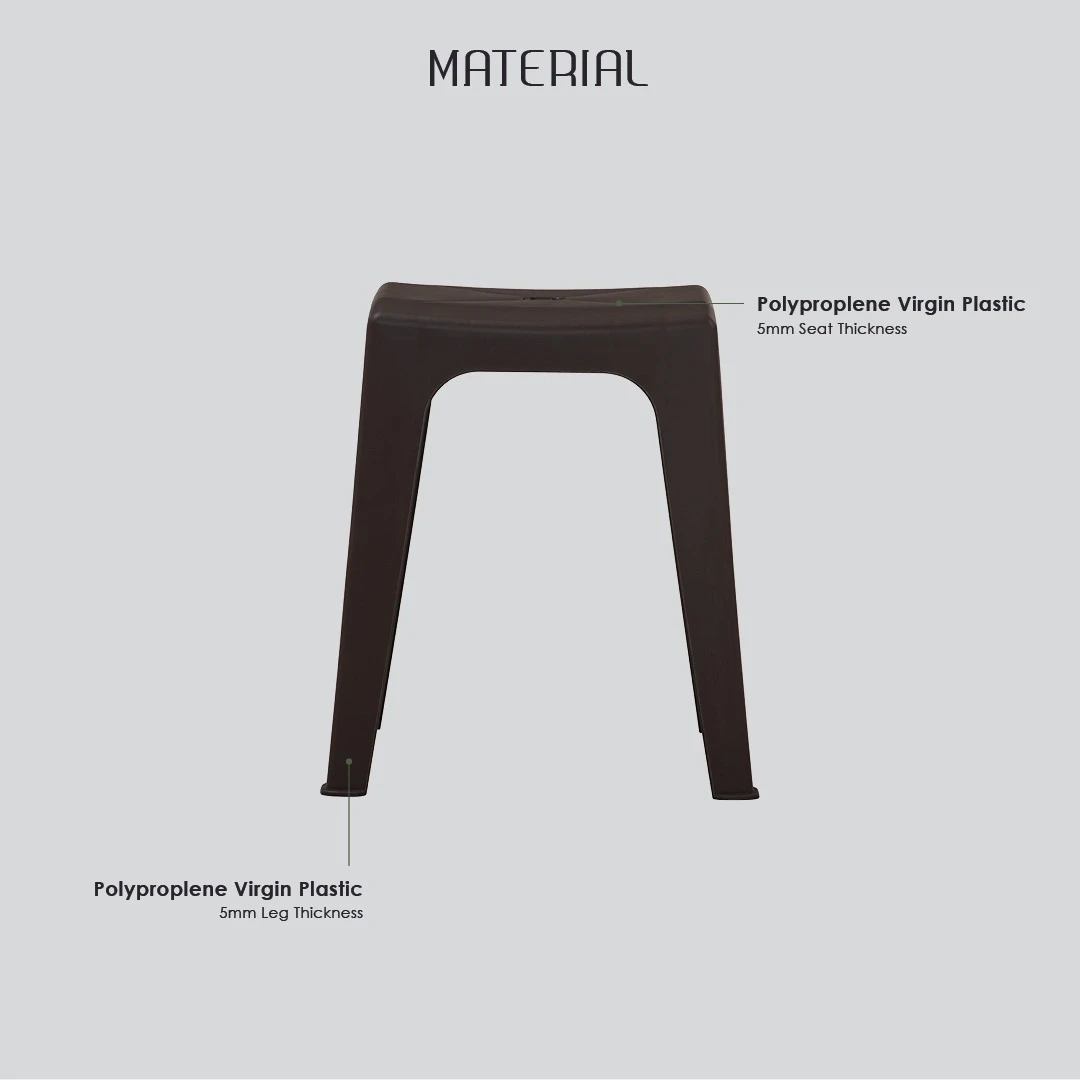 MATERIAL

Polyproplene Virgin Plastic
5mm Seat Thickness

Polyproplene Virgin Plastic
5mm Leg Thickness