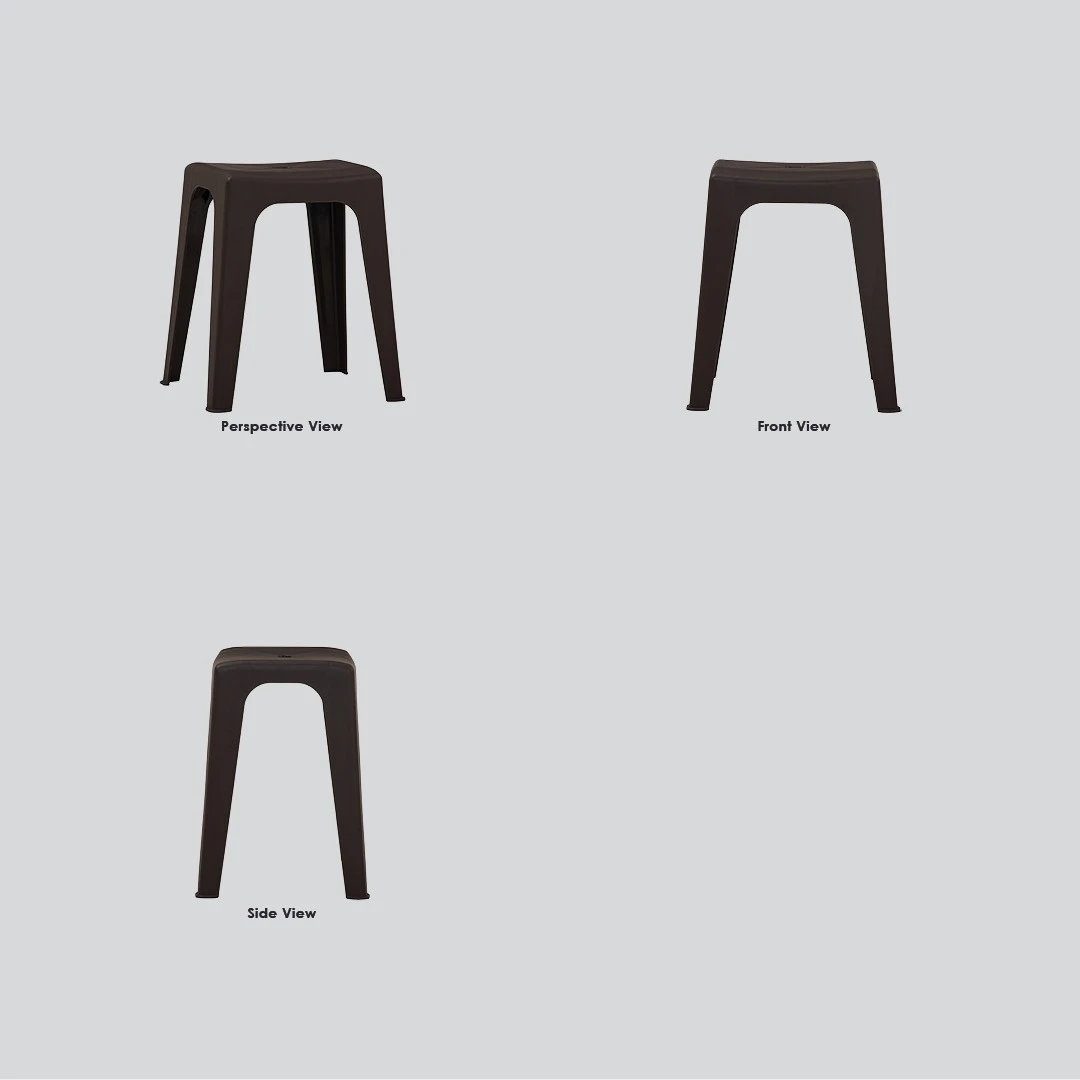 Perspective View

Front View

Side View