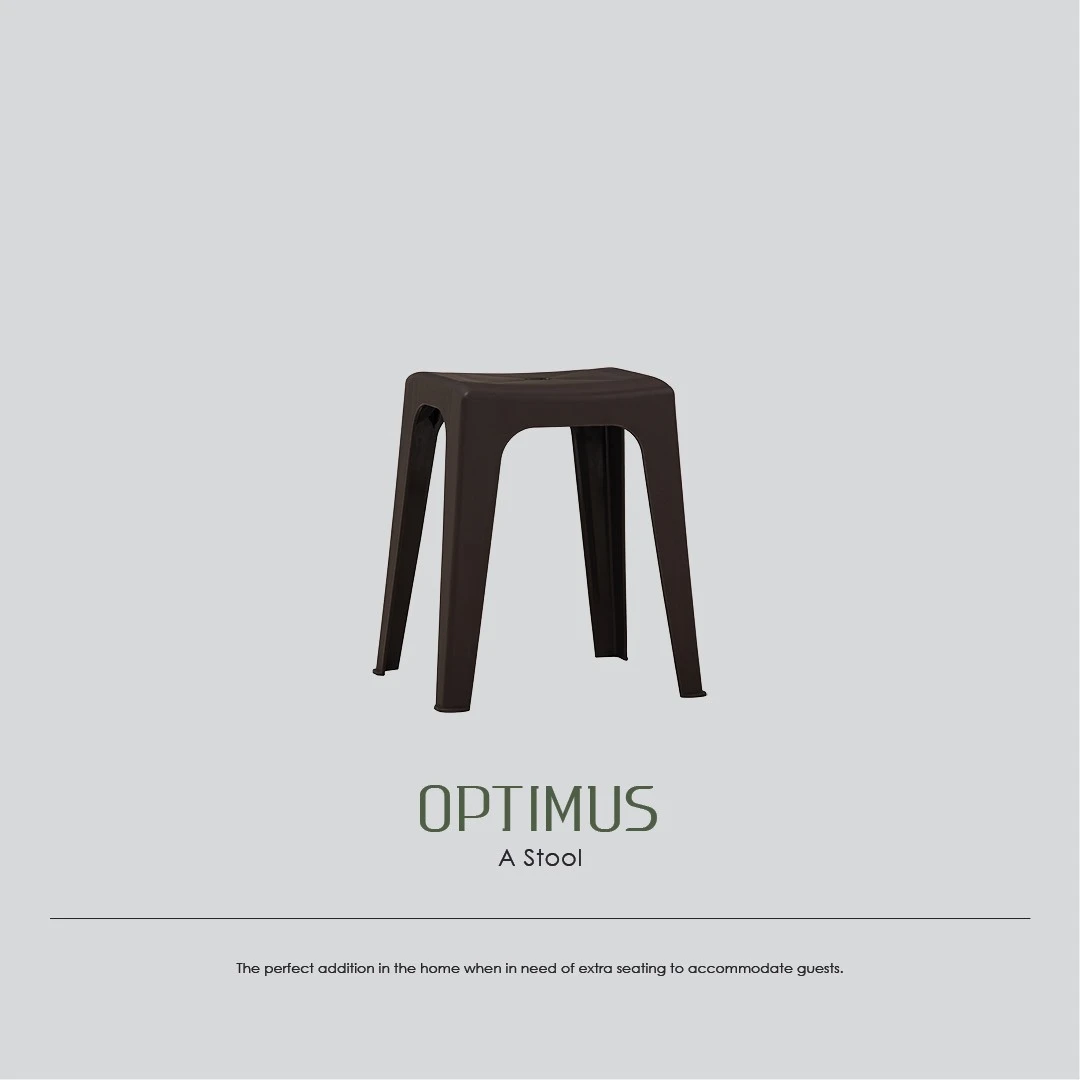 OPTIMUS
A Stool

The perfect addition in the home when in need of extra seating to accommodate guests.