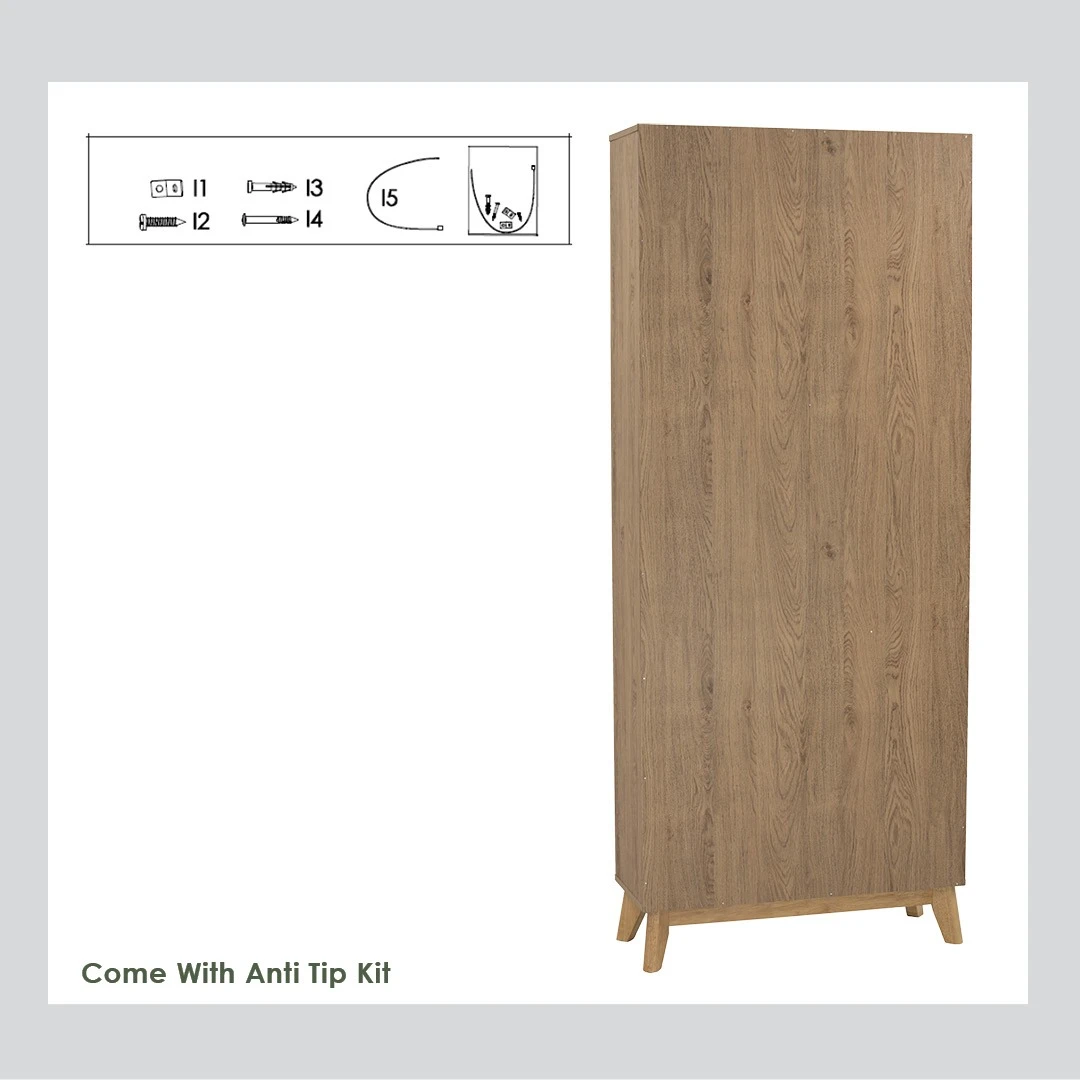 I1
I2
I3
I4
I5

Come With Anti Tip Kit