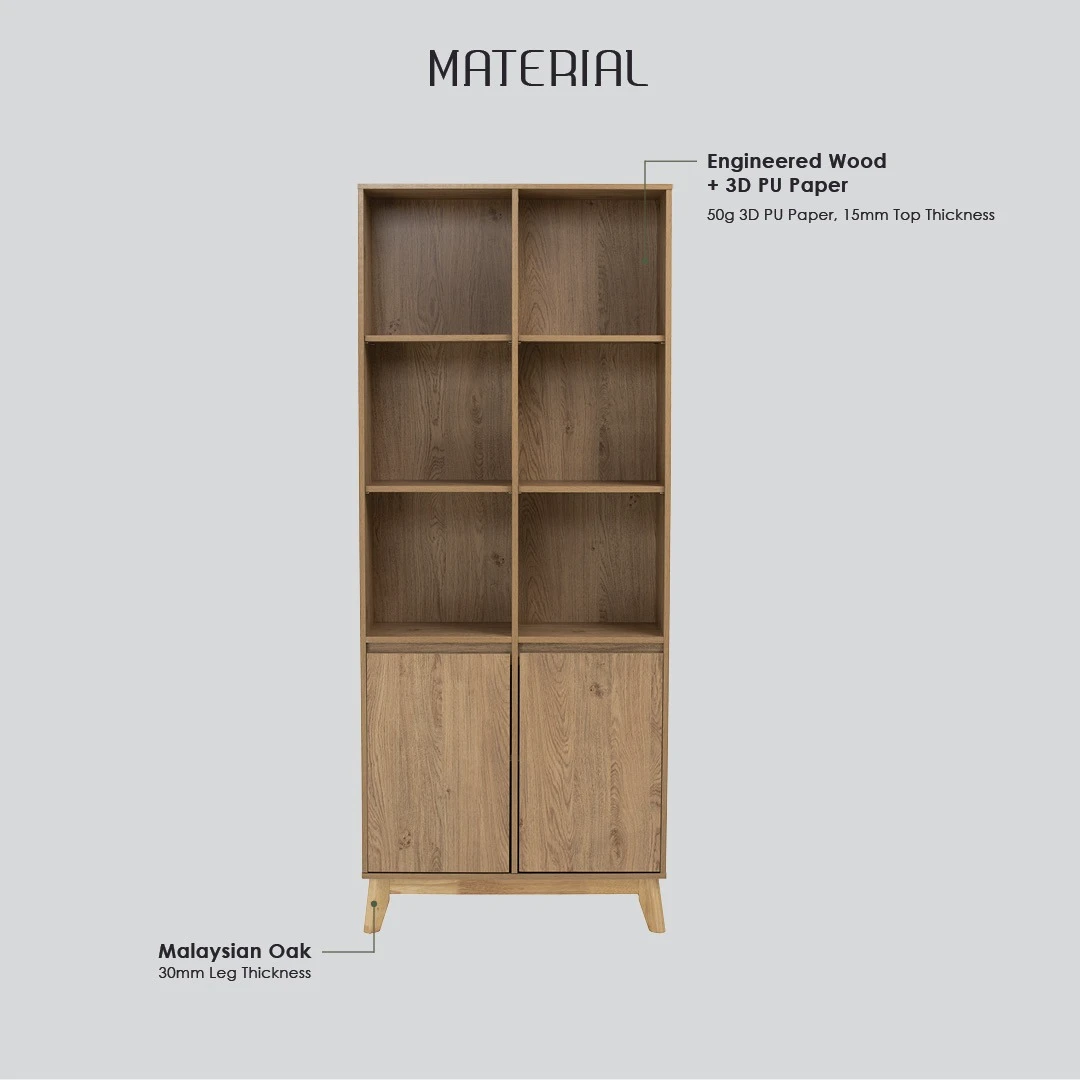 MATERIAL

Engineered Wood
+ 3D PU Paper
50g 3D PU Paper, 15mm Top Thickness

Malaysian Oak
30mm Leg Thickness