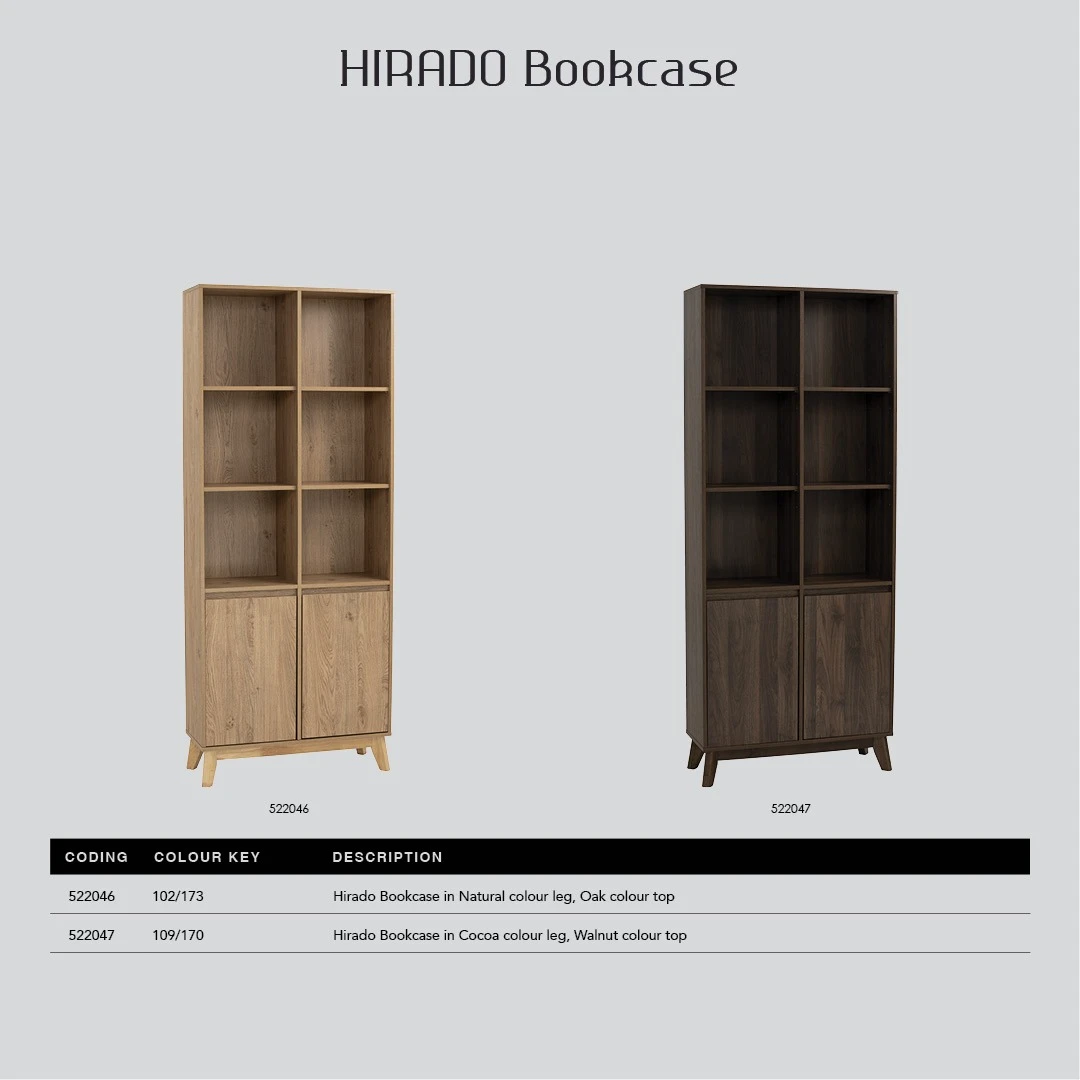 HIRADO Bookcase

522046

522047

| CODING | COLOUR KEY | DESCRIPTION |
|---|---|---|
| 522046 | 102/173 | Hirado Bookcase in Natural colour leg, Oak colour top |
| 522047 | 109/170 | Hirado Bookcase in Cocoa colour leg, Walnut colour top |