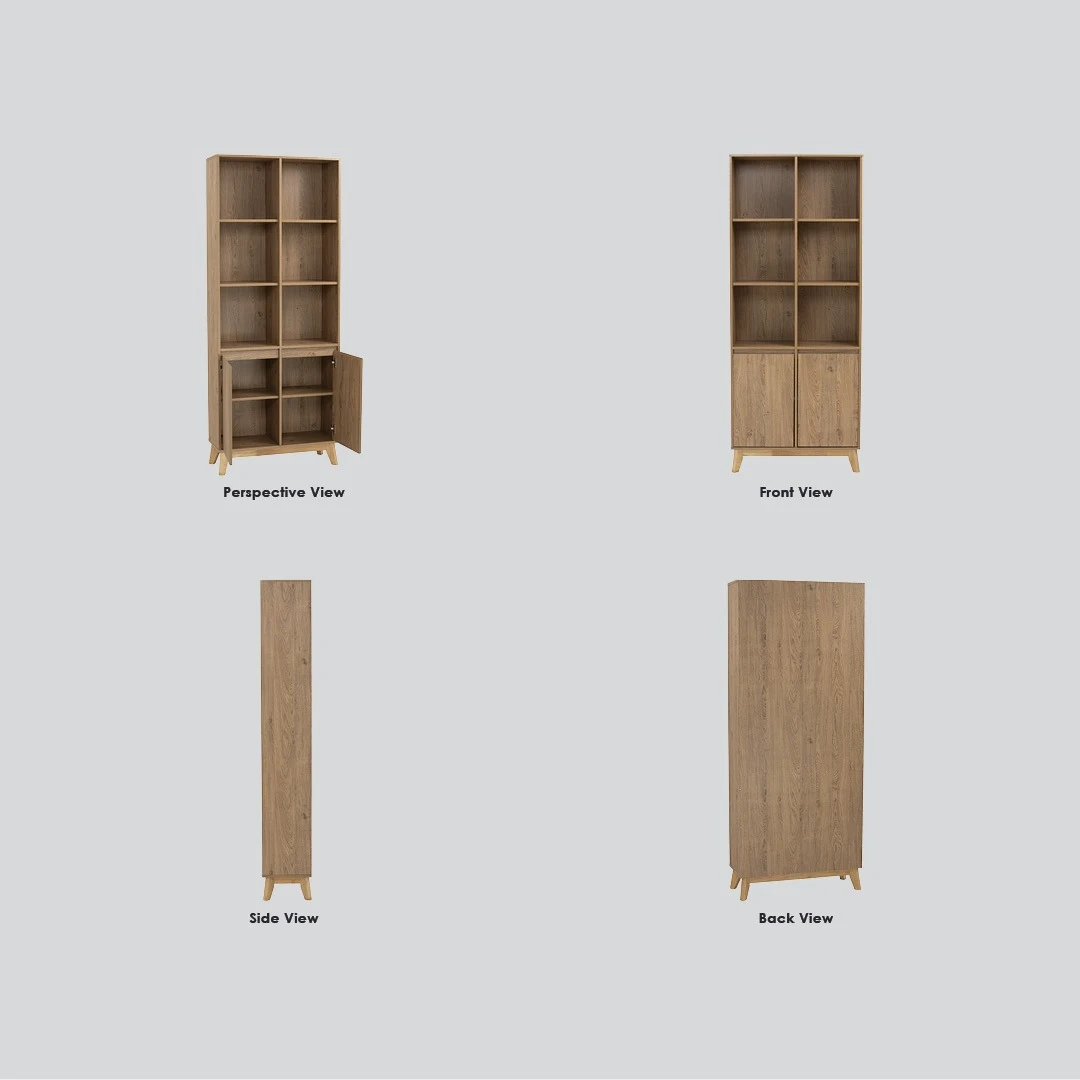 Perspective View

Front View

Side View

Back View