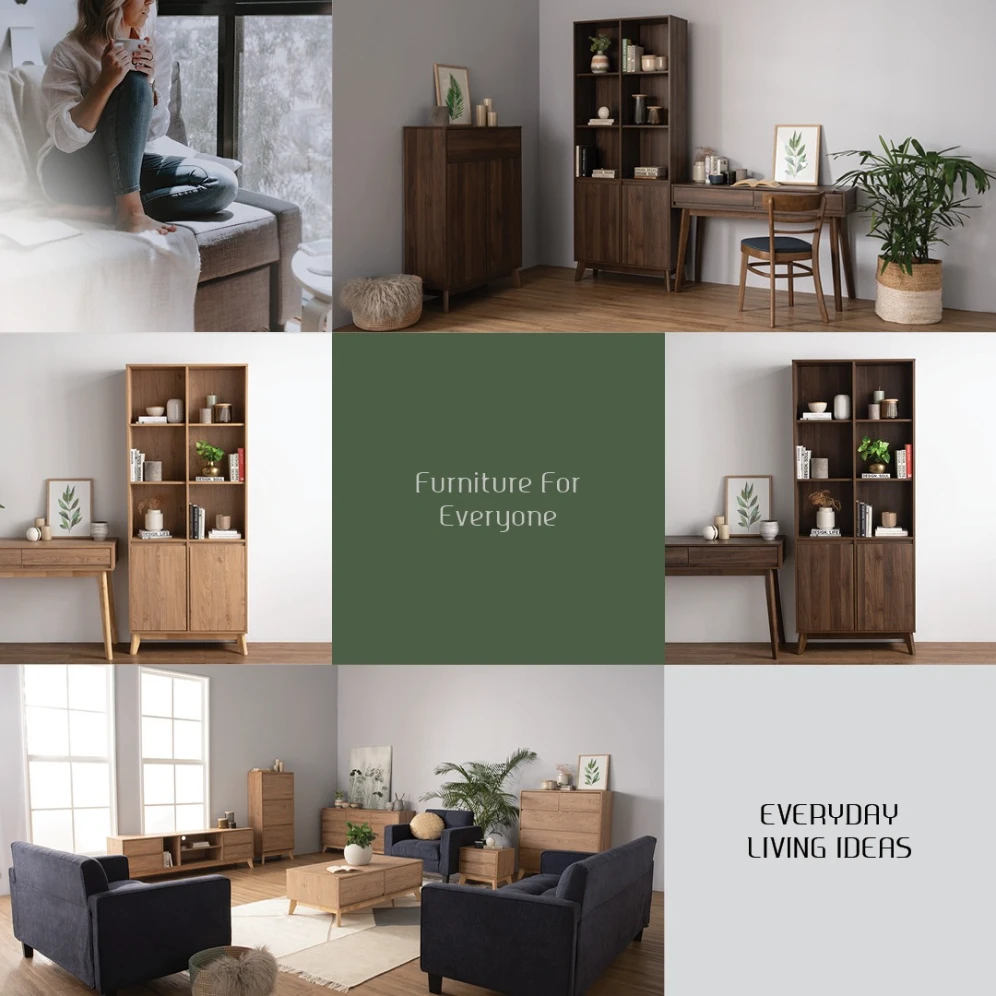 Furniture For Everyone

EVERYDAY LIVING IDEAS