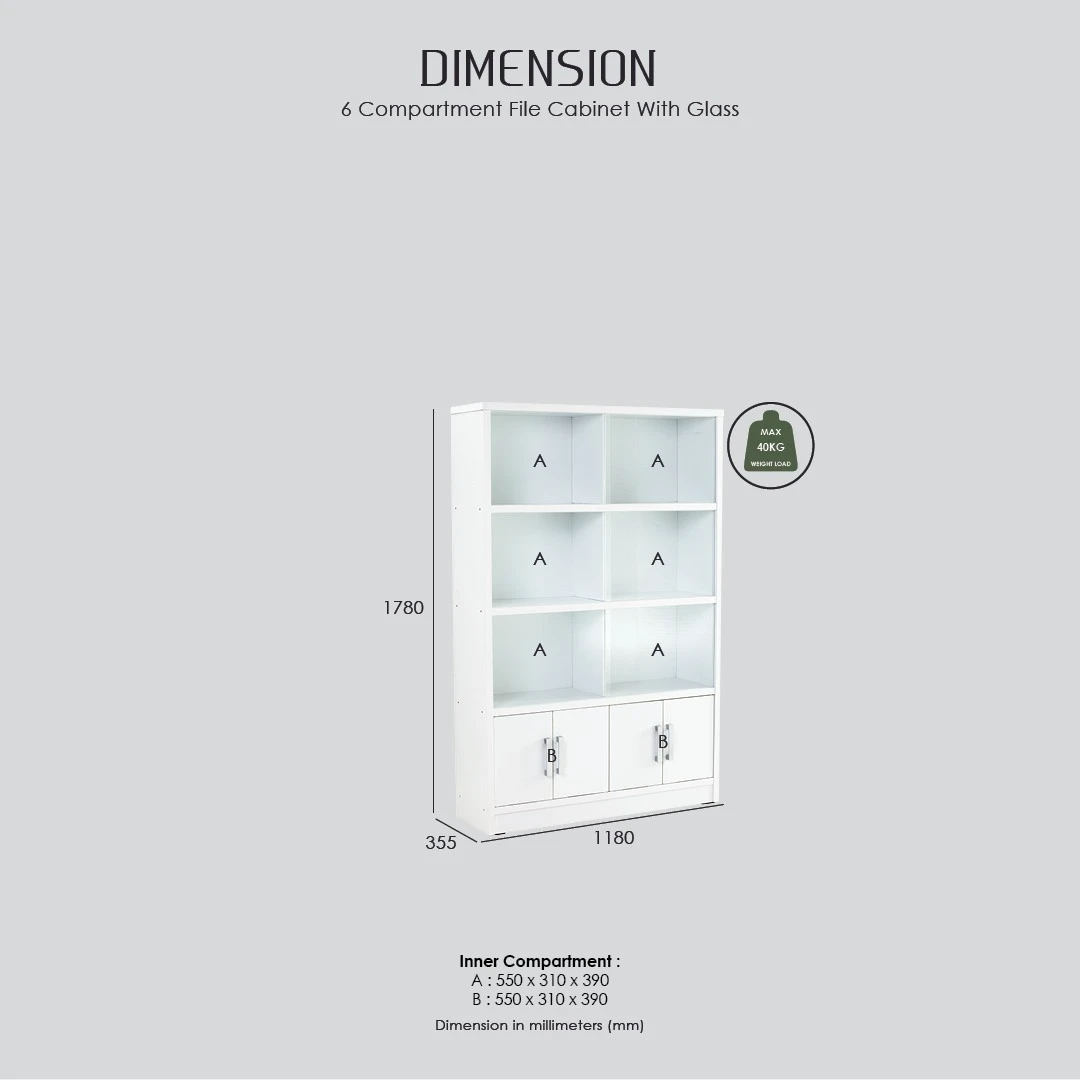 DIMENSION
6 Compartment File Cabinet With Glass

MAX
40KG
WEIGHT LOAD

A A
A A
A A
B B

1780
355
1180

Inner Compartment :
A : 550 x 310 x 390
B : 550 x 310 x 390
Dimension in millimeters (mm)