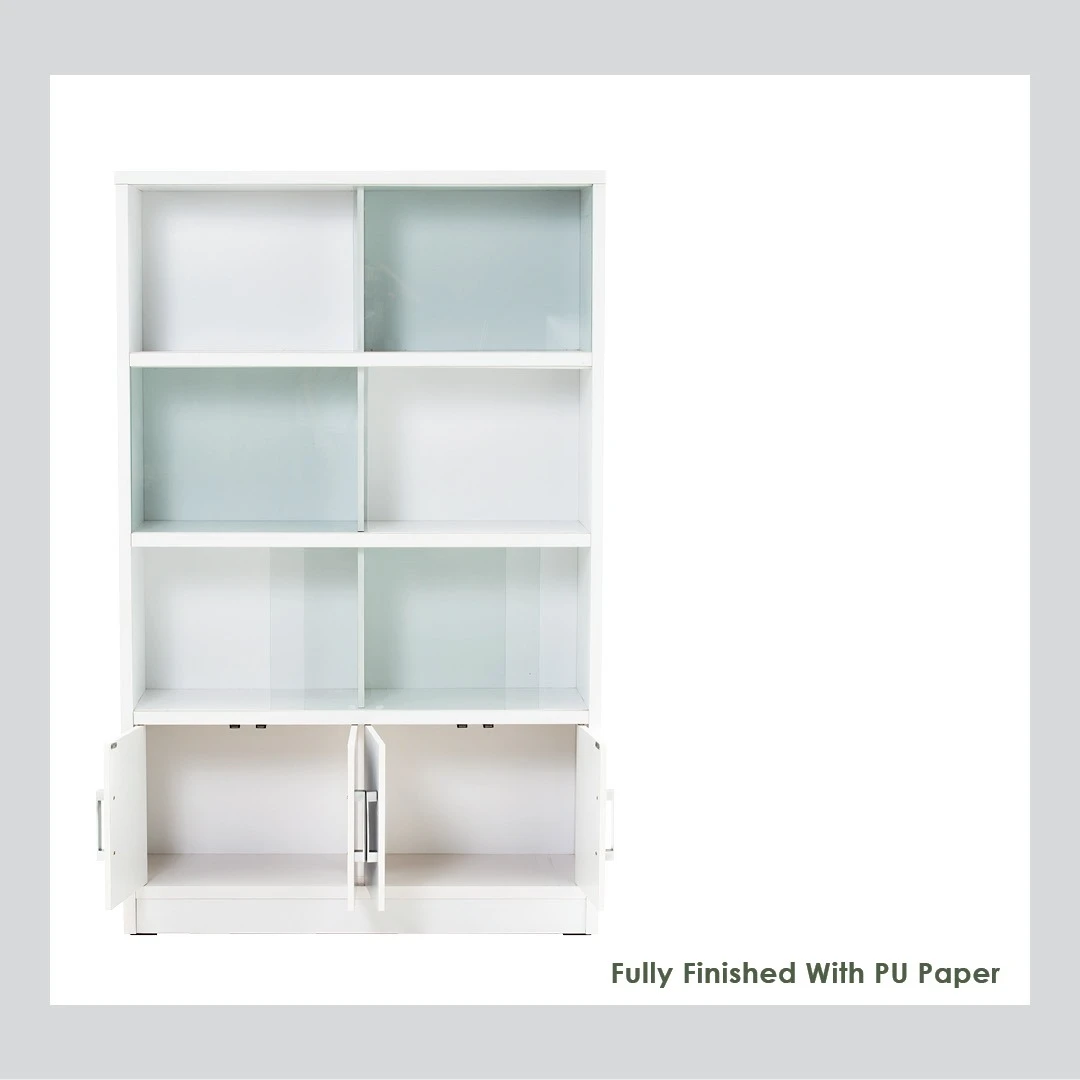 Fully Finished With PU Paper