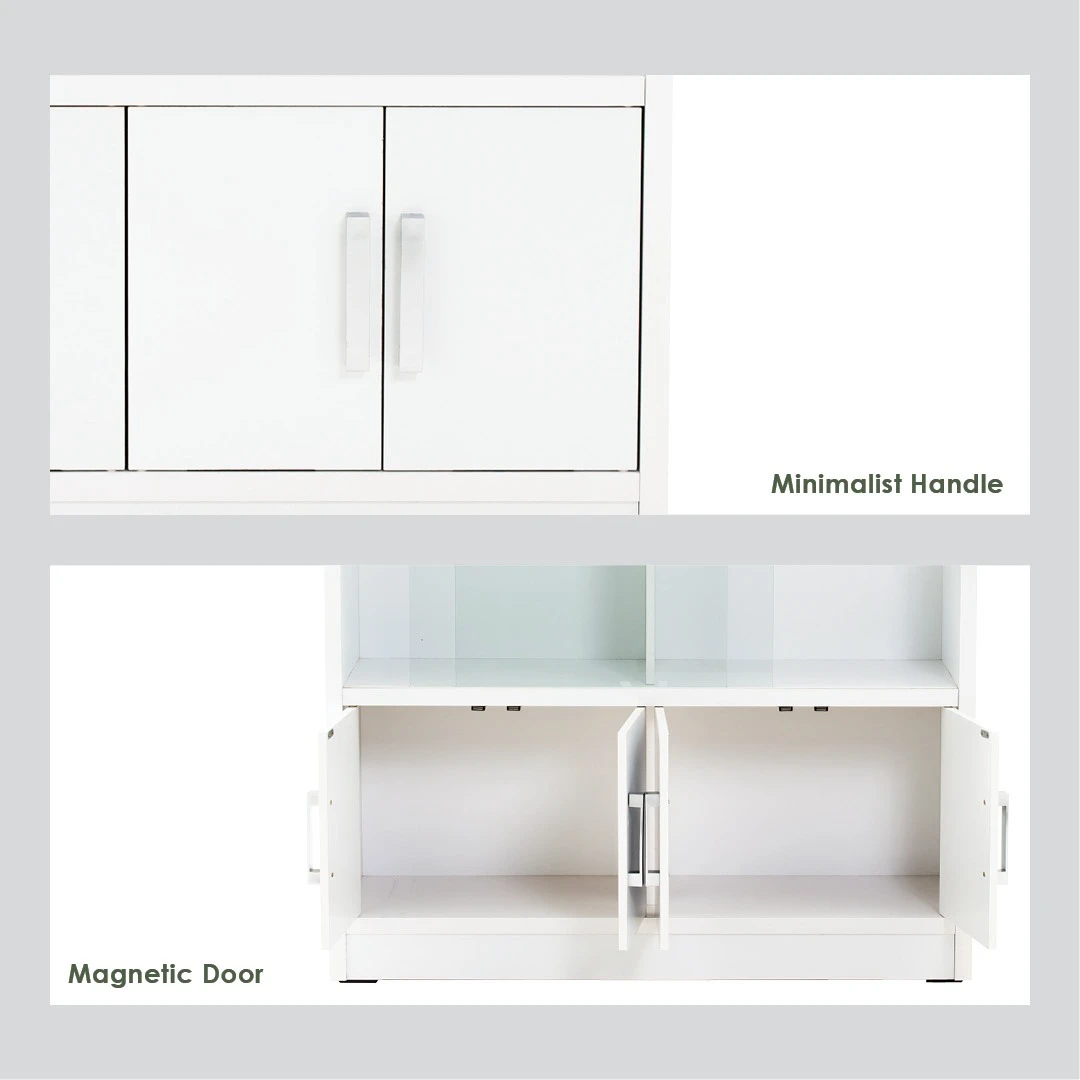 Minimalist Handle

Magnetic Door