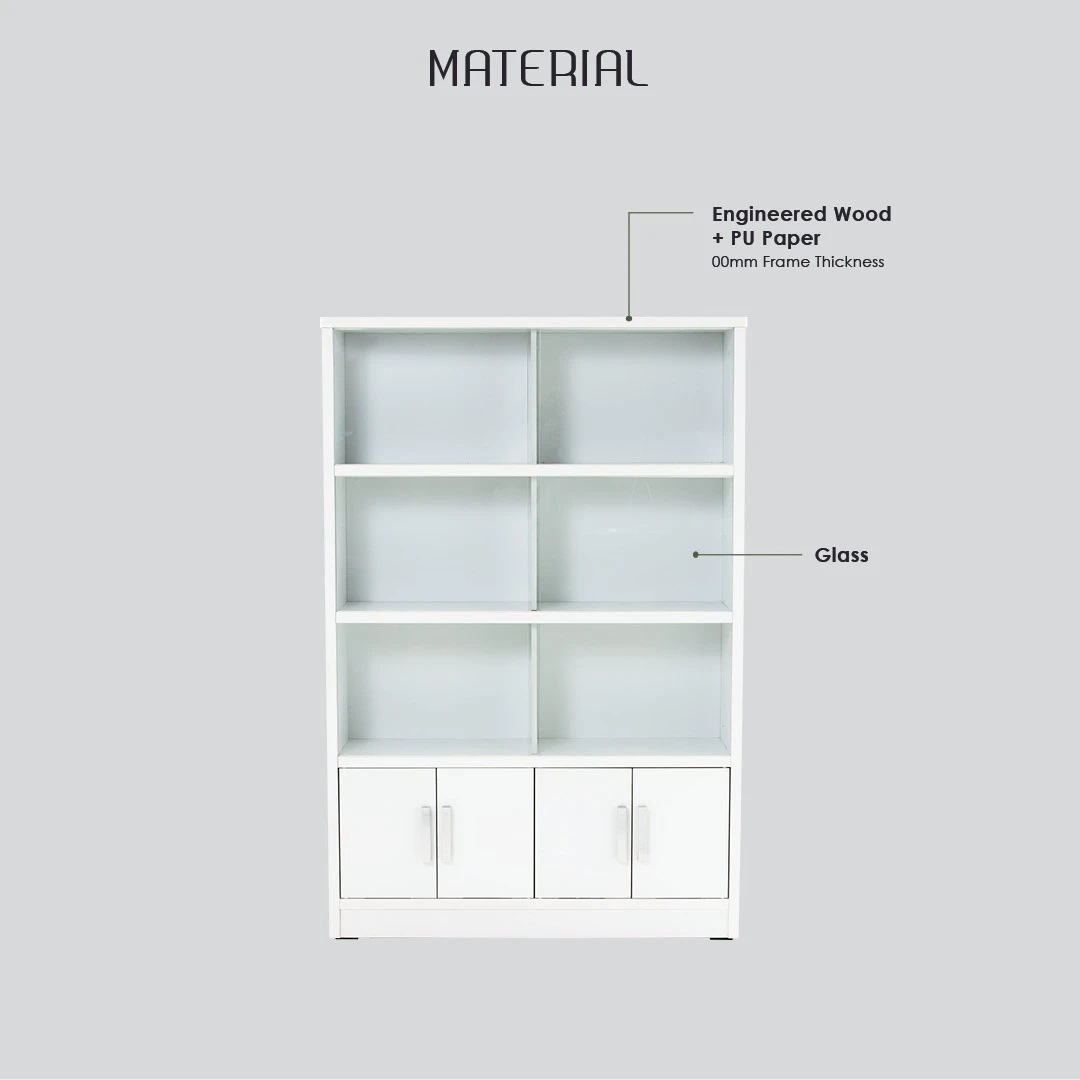 MATERIAL

Engineered Wood
+ PU Paper
00mm Frame Thickness

Glass