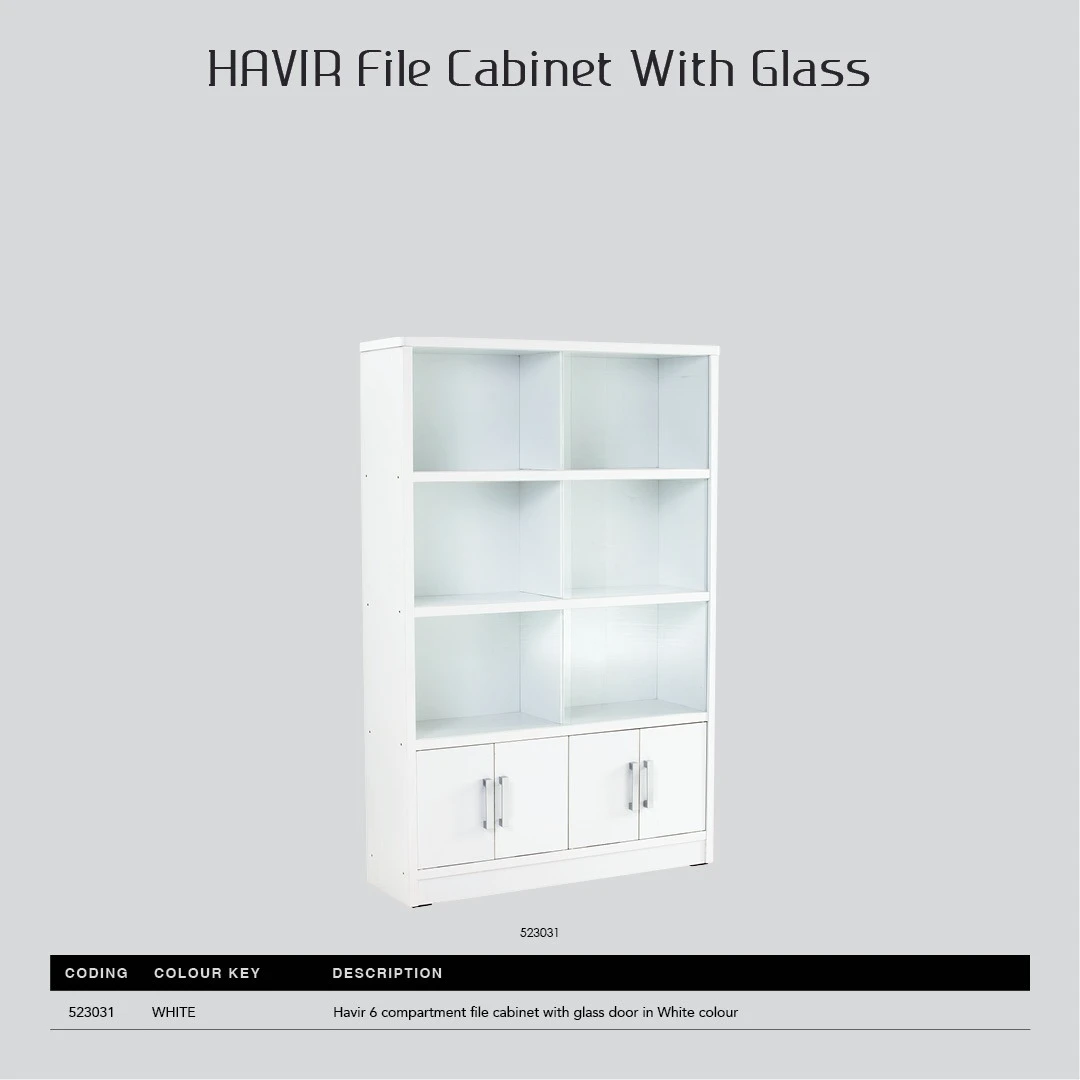 HAVIR File Cabinet With Glass

523031

| CODING | COLOUR KEY | DESCRIPTION |
|---|---|---|
| 523031 | WHITE | Havir 6 compartment file cabinet with glass door in White colour |