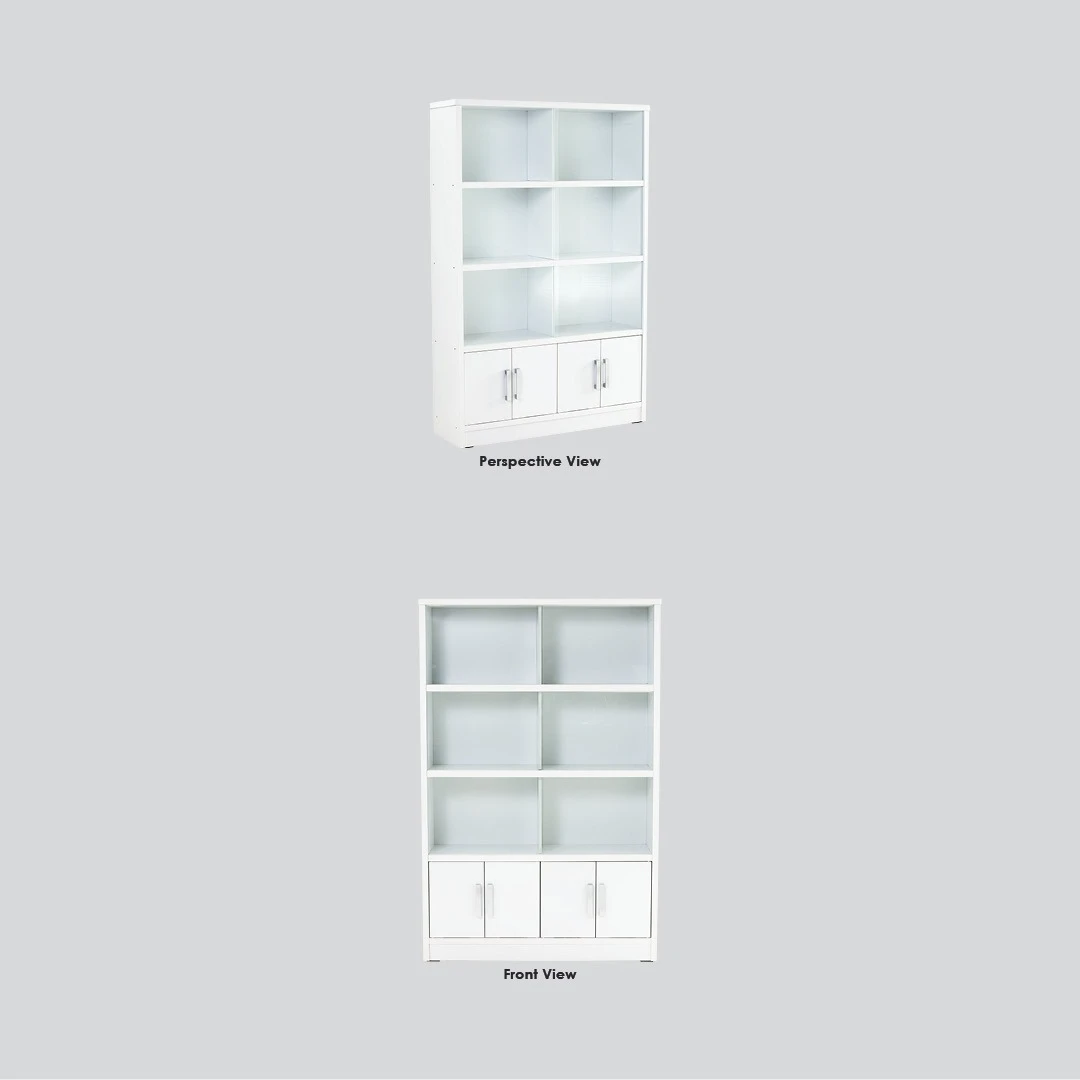 Perspective View

Front View