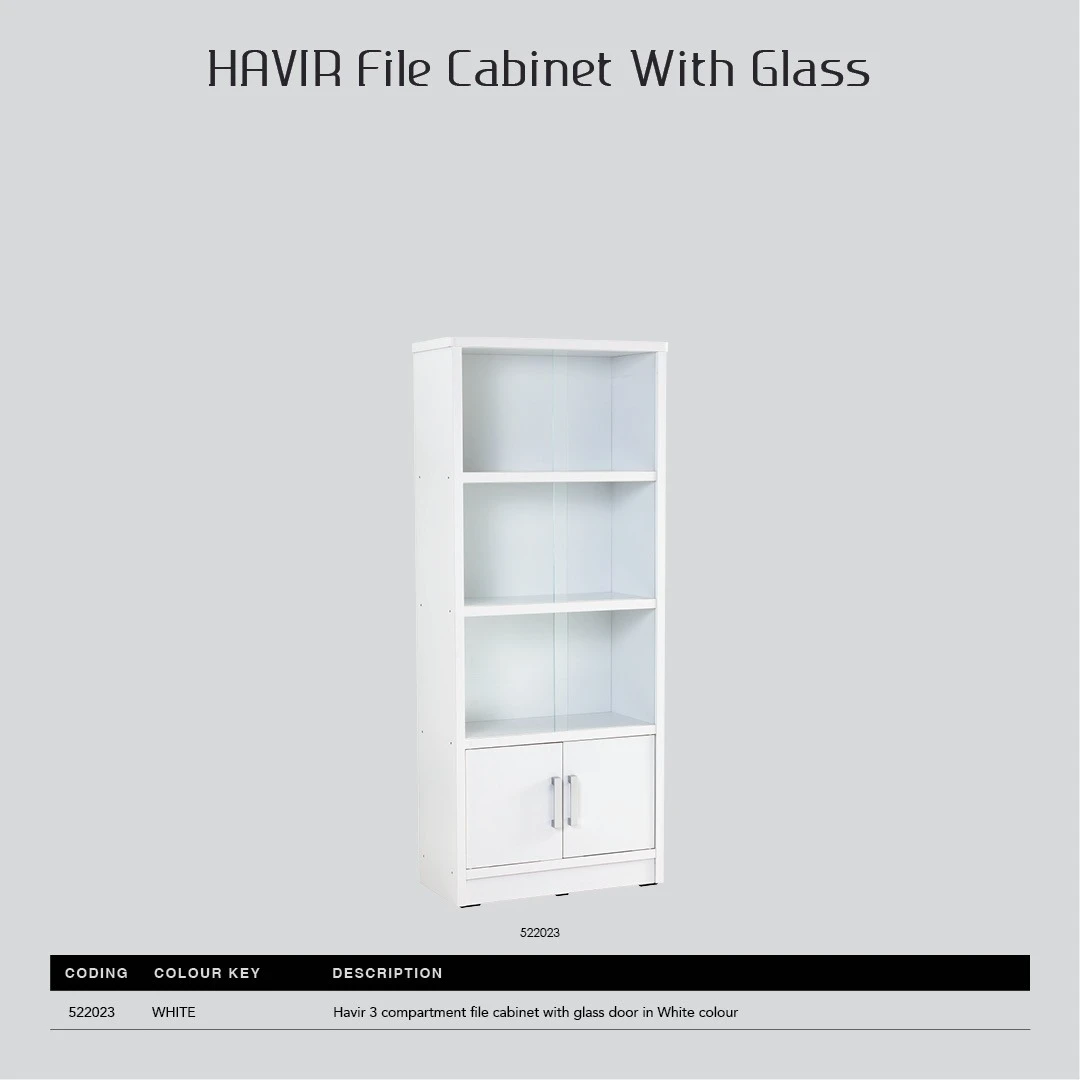 HAVIR File Cabinet With Glass

522023

| CODING | COLOUR KEY | DESCRIPTION |
|---|---|---|
| 522023 | WHITE | Havir 3 compartment file cabinet with glass door in White colour |