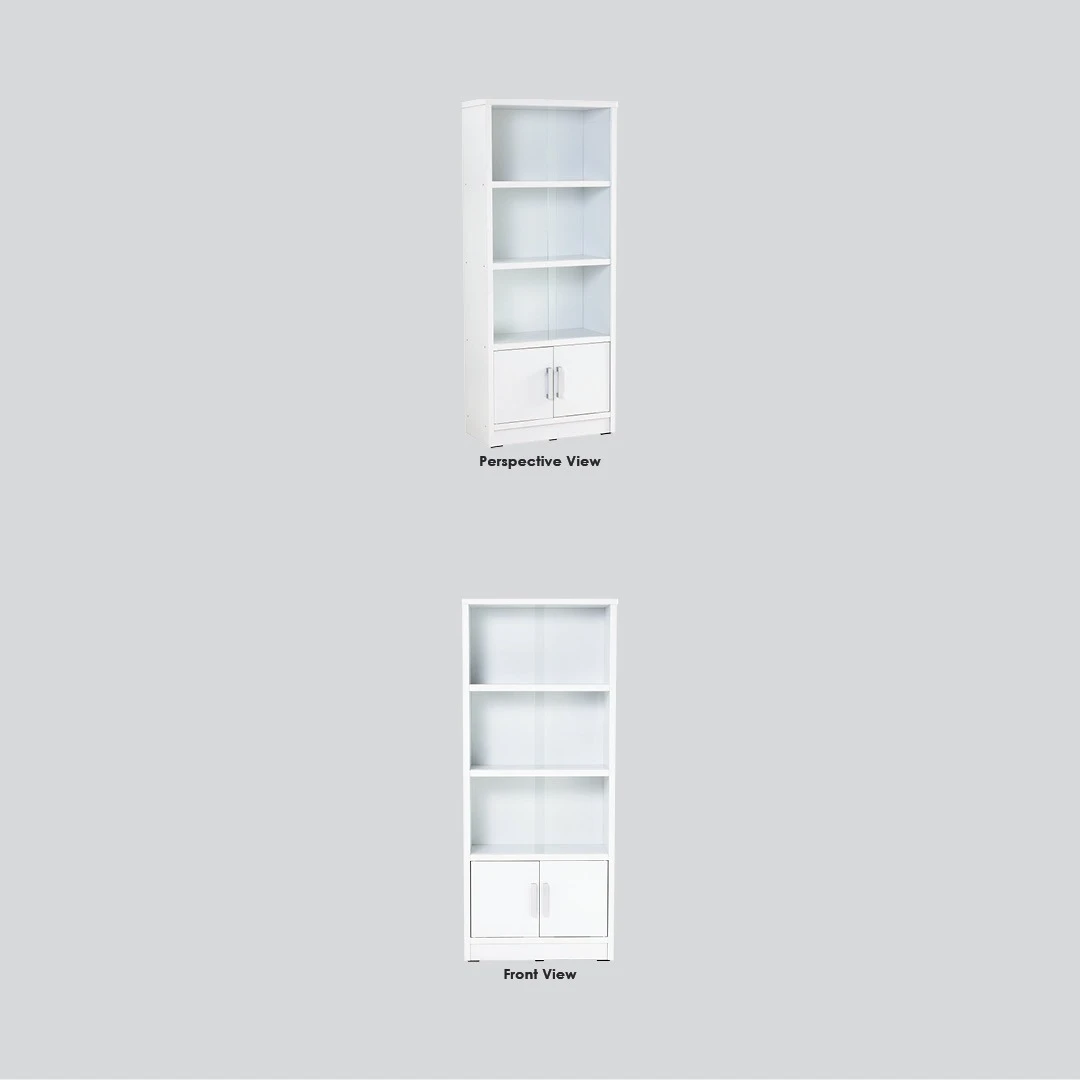 Perspective View

Front View