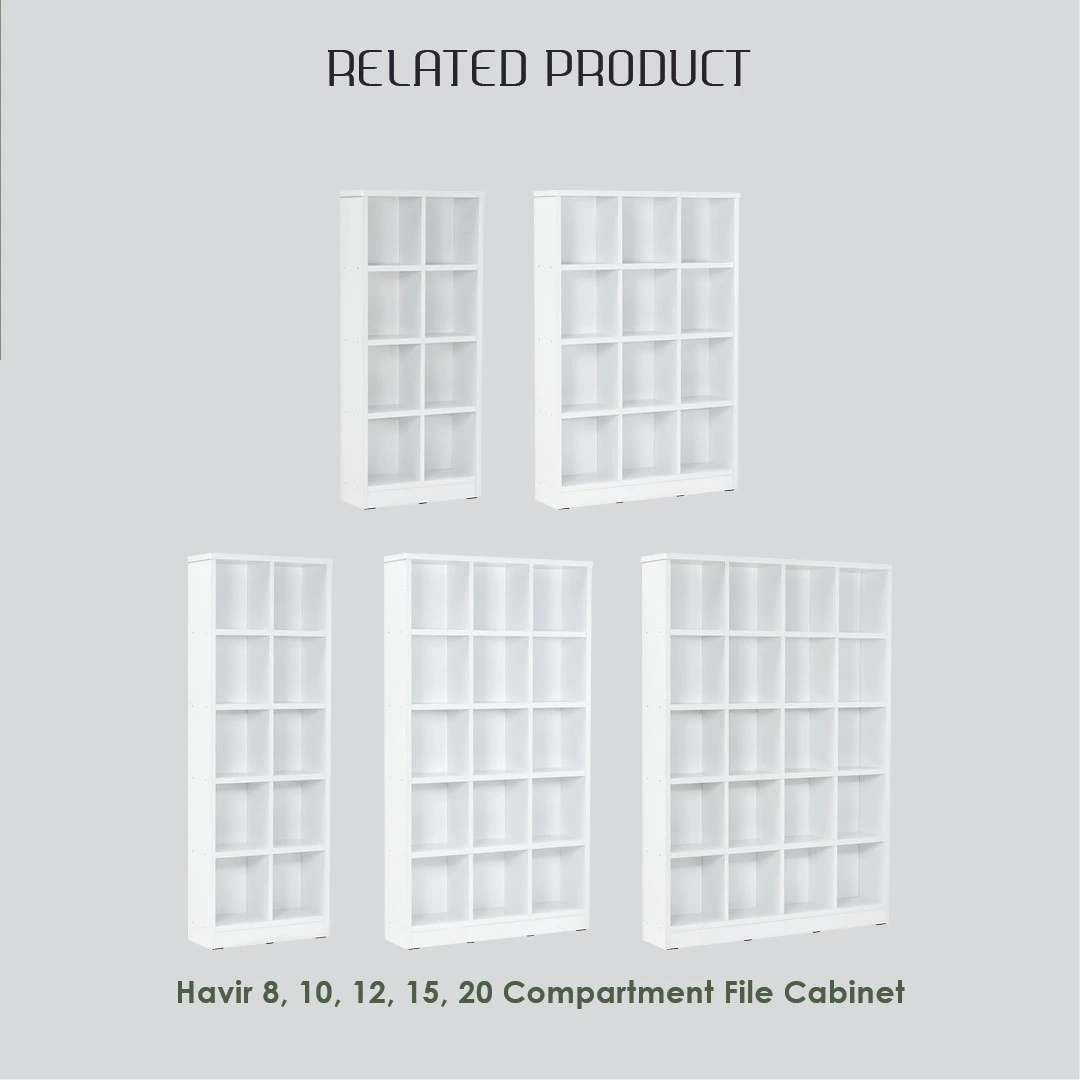 RELATED PRODUCT

Havir 8, 10, 12, 15, 20 Compartment File Cabinet