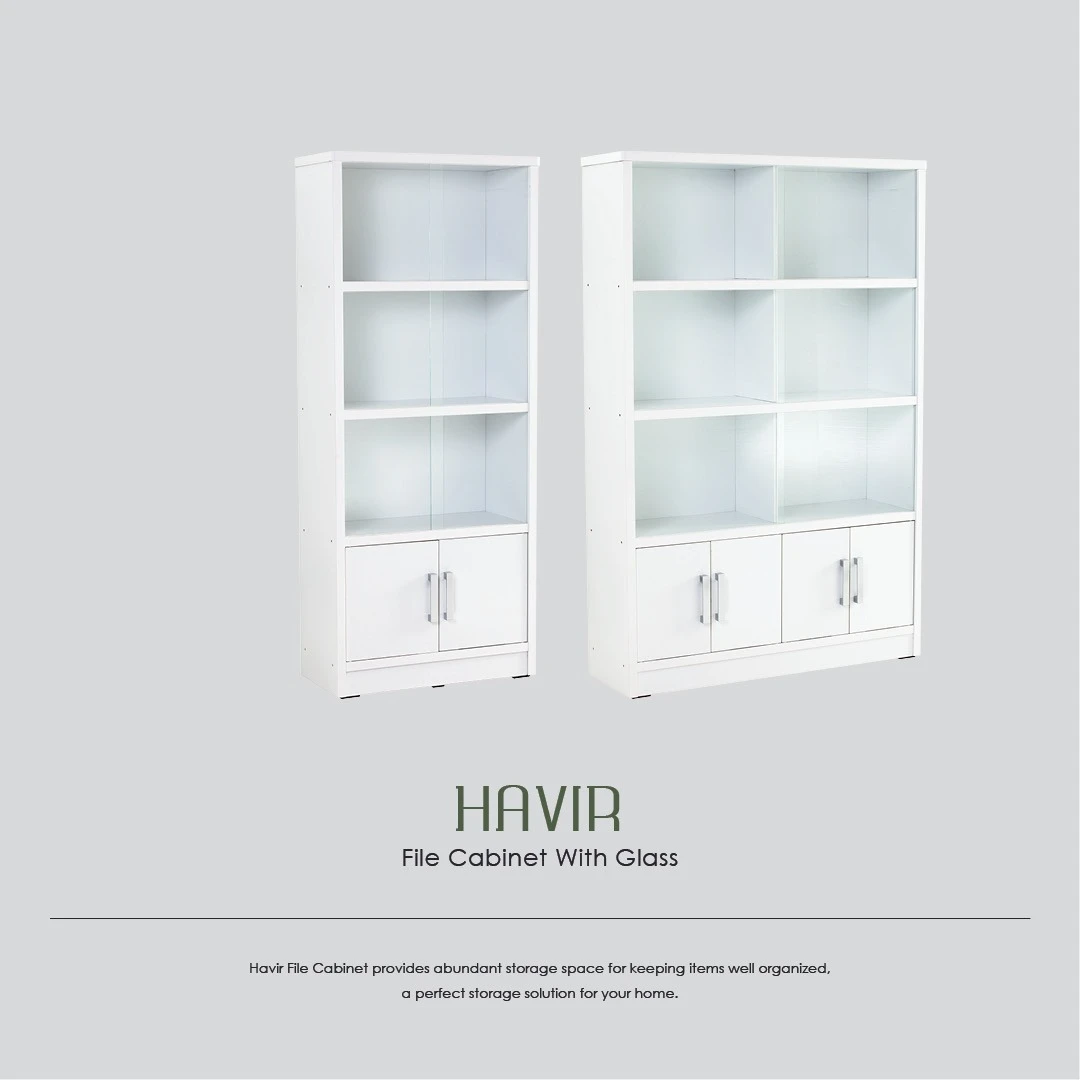 HAVIR
File Cabinet With Glass

Havir File Cabinet provides abundant storage space for keeping items well organized, a perfect storage solution for your home.