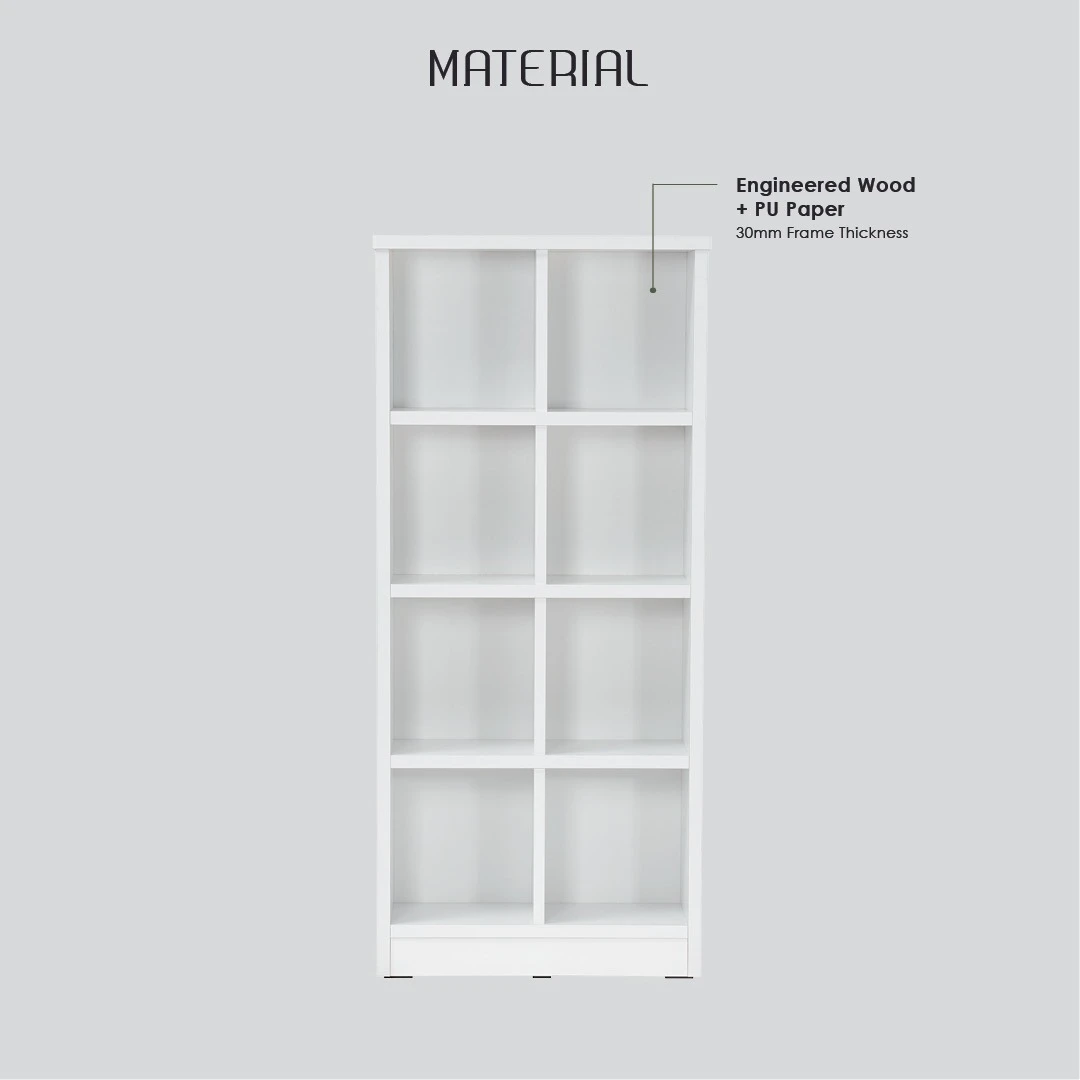 MATERIAL

Engineered Wood
+ PU Paper
30mm Frame Thickness