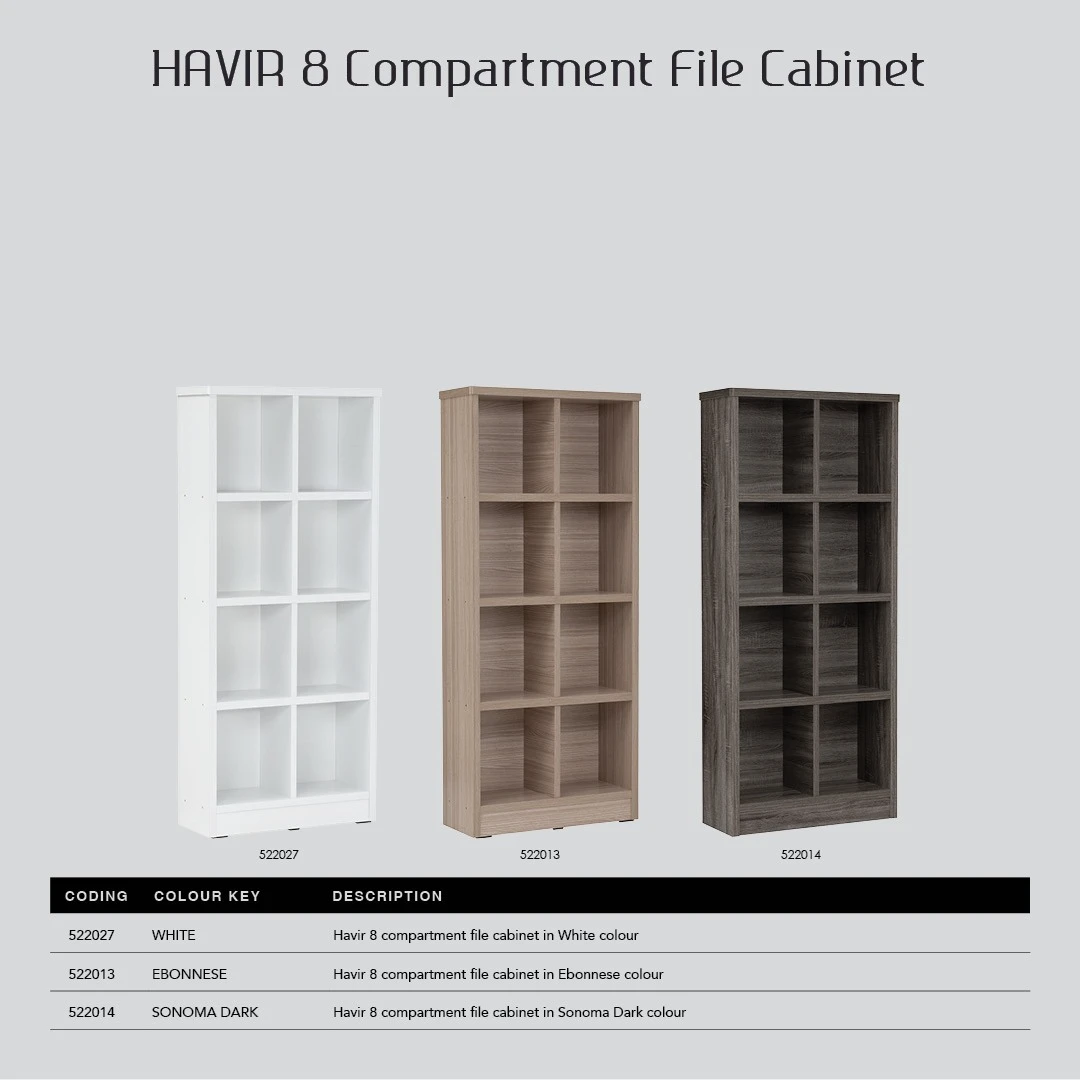 HAVIR 8 Compartment File Cabinet

522027

522013

522014

| CODING | COLOUR KEY | DESCRIPTION |
|---|---|---|
| 522027 | WHITE | Havir 8 compartment file cabinet in White colour |
| 522013 | EBONNESE | Havir 8 compartment file cabinet in Ebonnese colour |
| 522014 | SONOMA DARK | Havir 8 compartment file cabinet in Sonoma Dark colour |