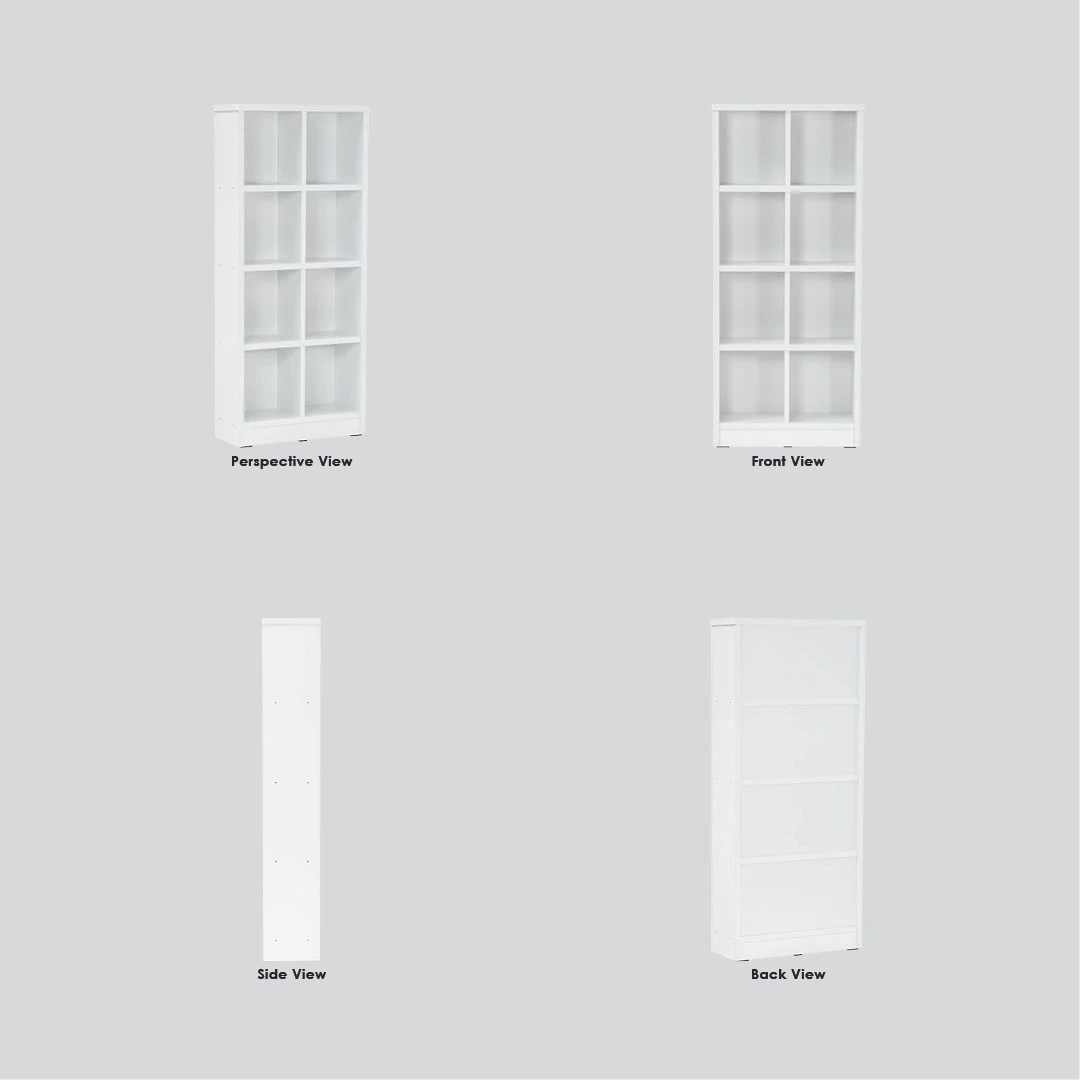 Perspective View

Front View

Side View

Back View