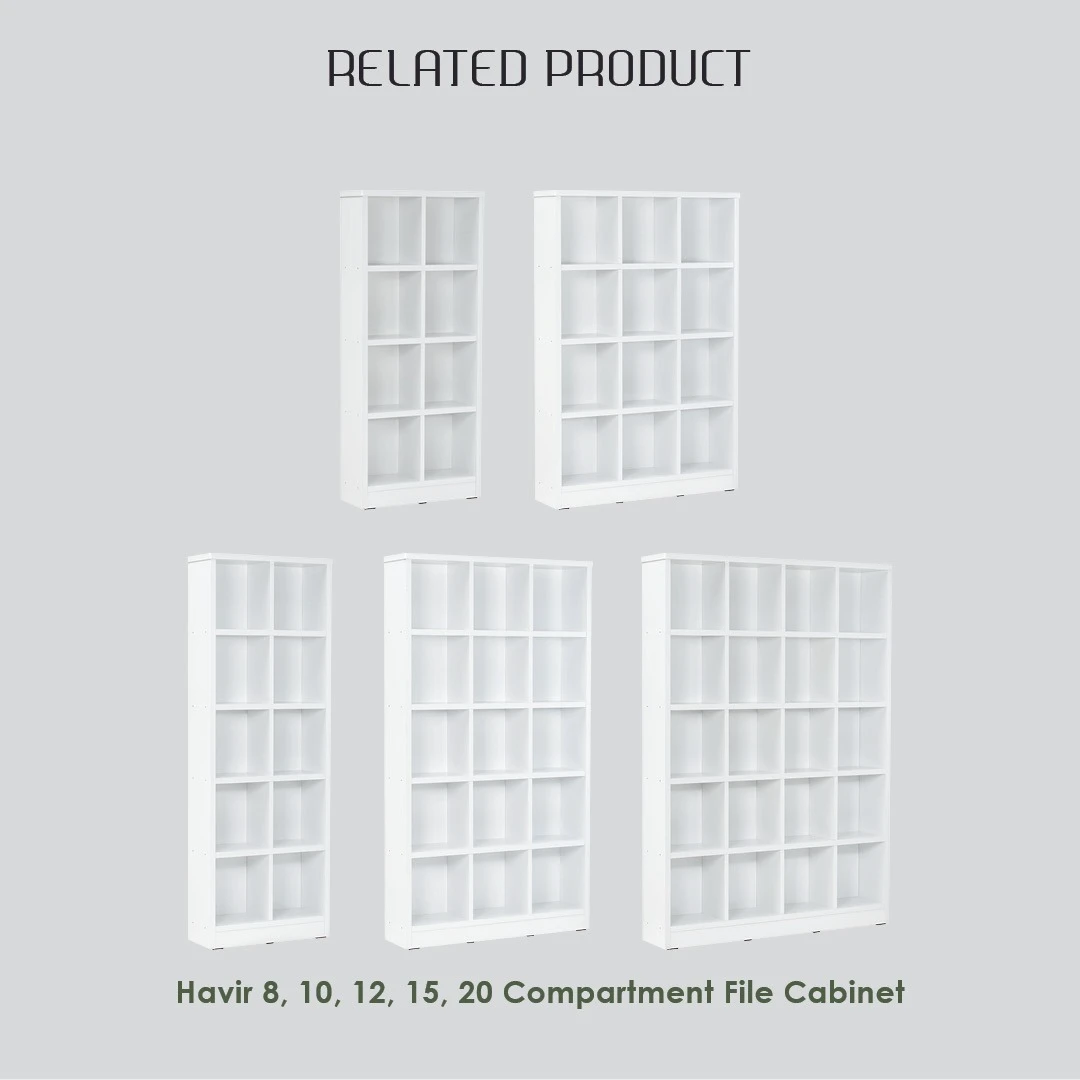 RELATED PRODUCT

Havir 8, 10, 12, 15, 20 Compartment File Cabinet