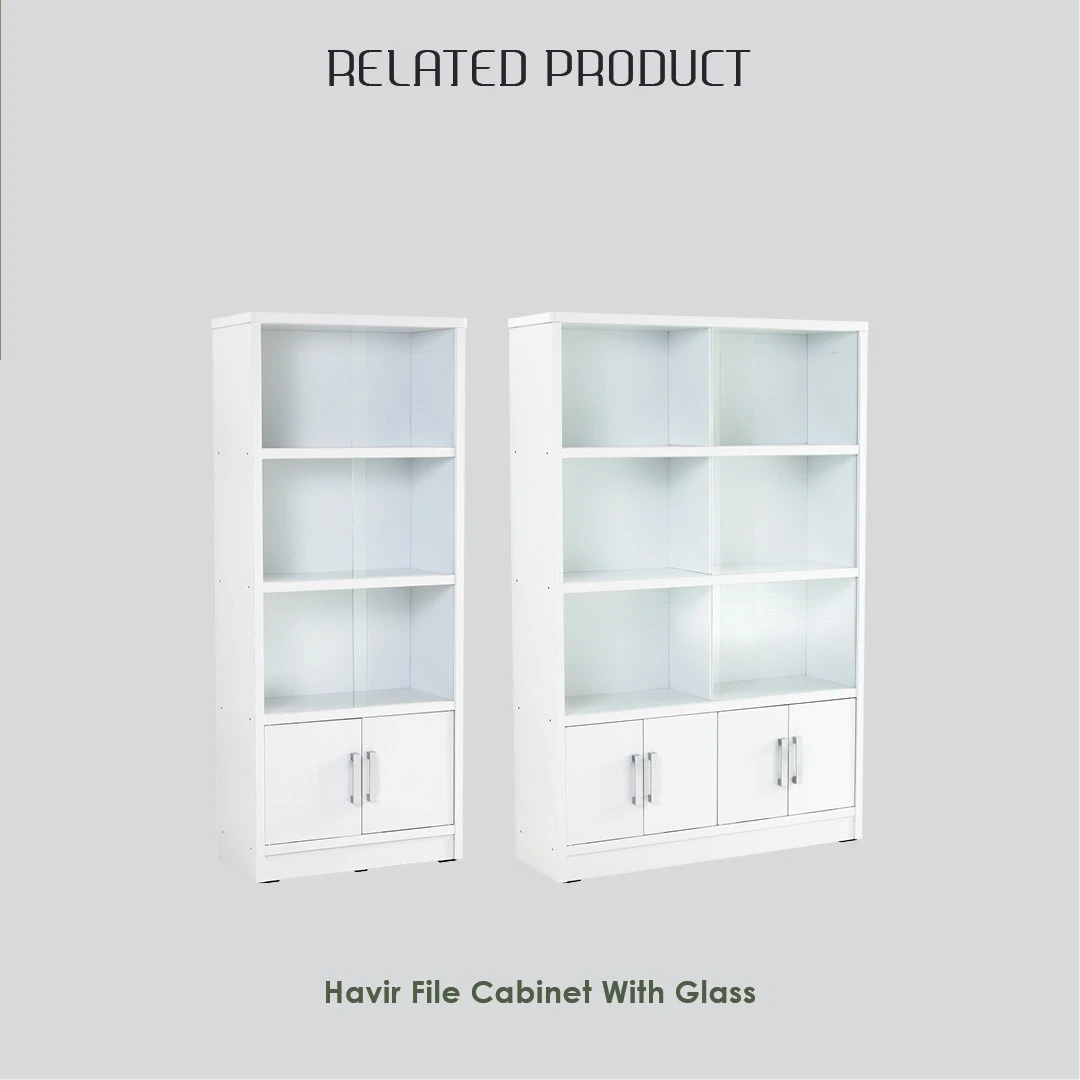 RELATED PRODUCT

Havir File Cabinet With Glass