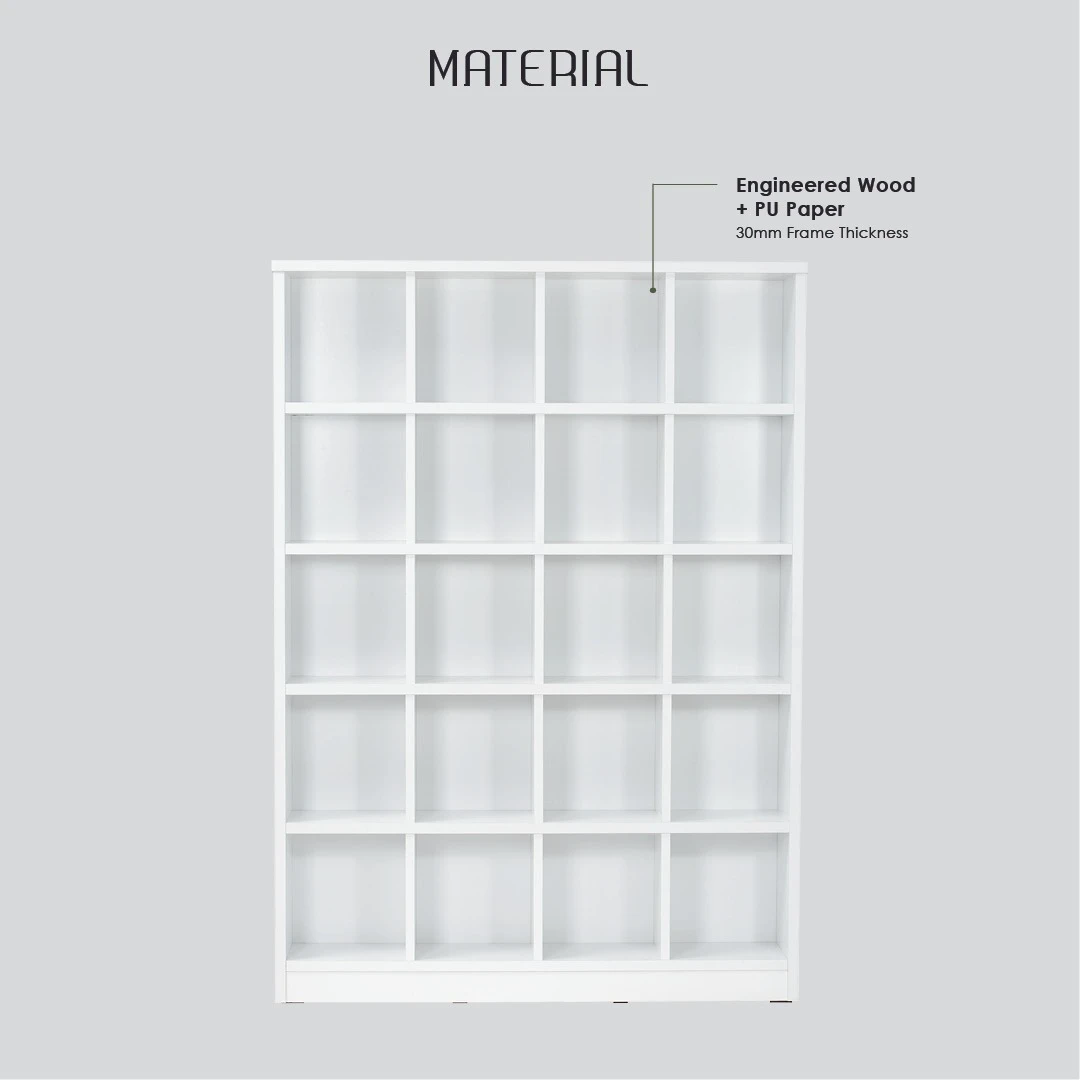 MATERIAL

Engineered Wood
+ PU Paper
30mm Frame Thickness