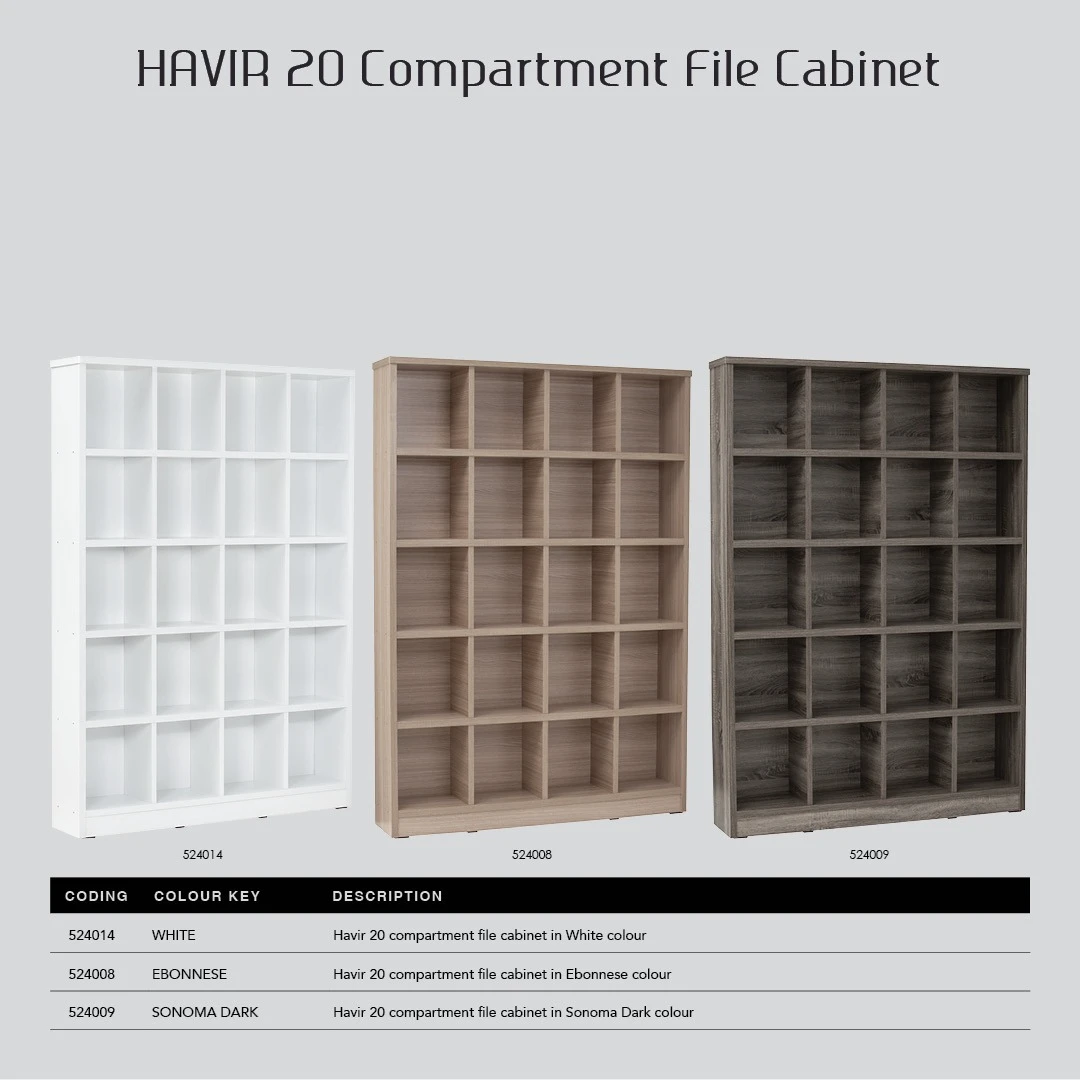 HAVIR 20 Compartment File Cabinet

524014

524008

524009

| CODING | COLOUR KEY | DESCRIPTION |
|---|---|---|
| 524014 | WHITE | Havir 20 compartment file cabinet in White colour |
| 524008 | EBONNESE | Havir 20 compartment file cabinet in Ebonnese colour |
| 524009 | SONOMA DARK | Havir 20 compartment file cabinet in Sonoma Dark colour |