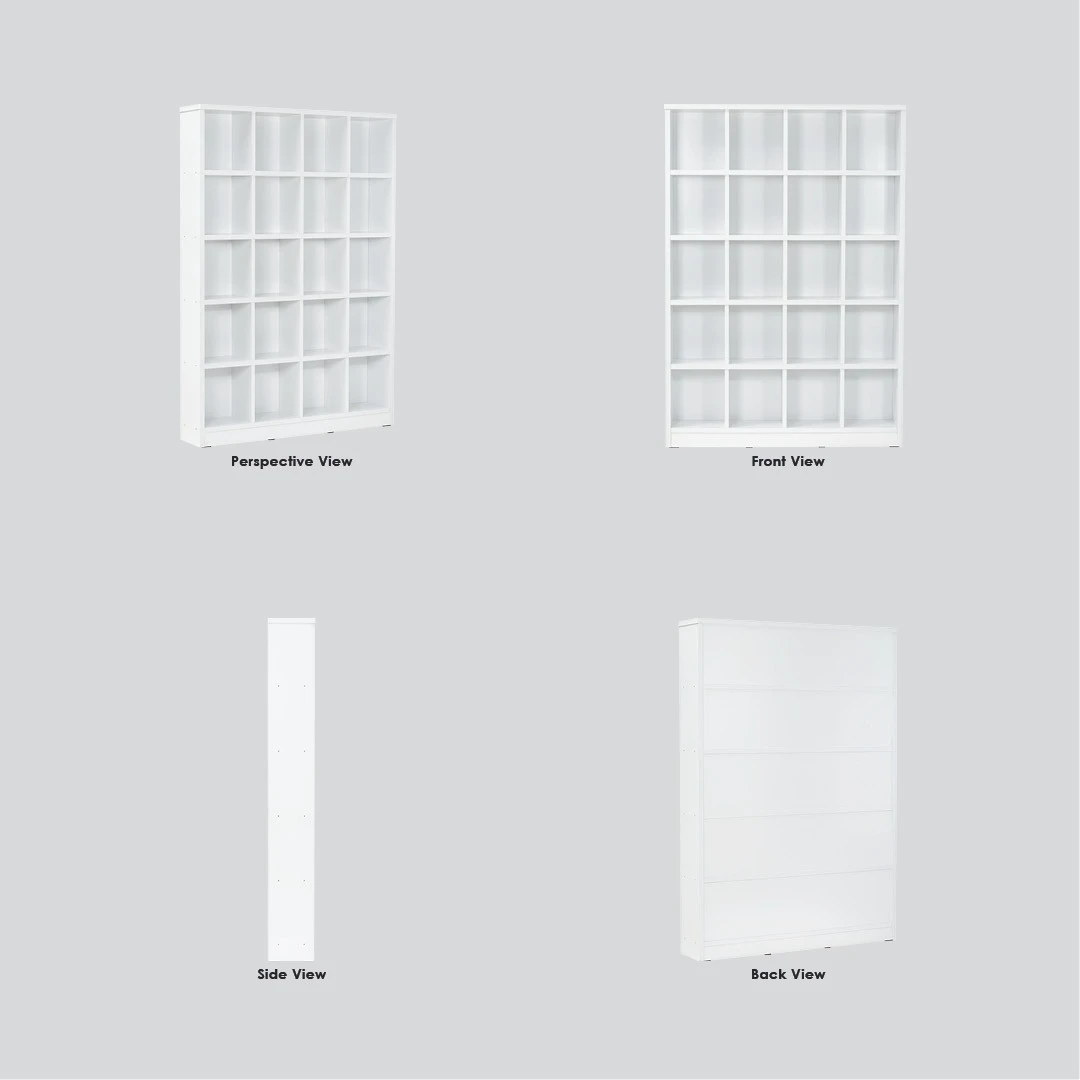 Perspective View

Front View

Side View

Back View