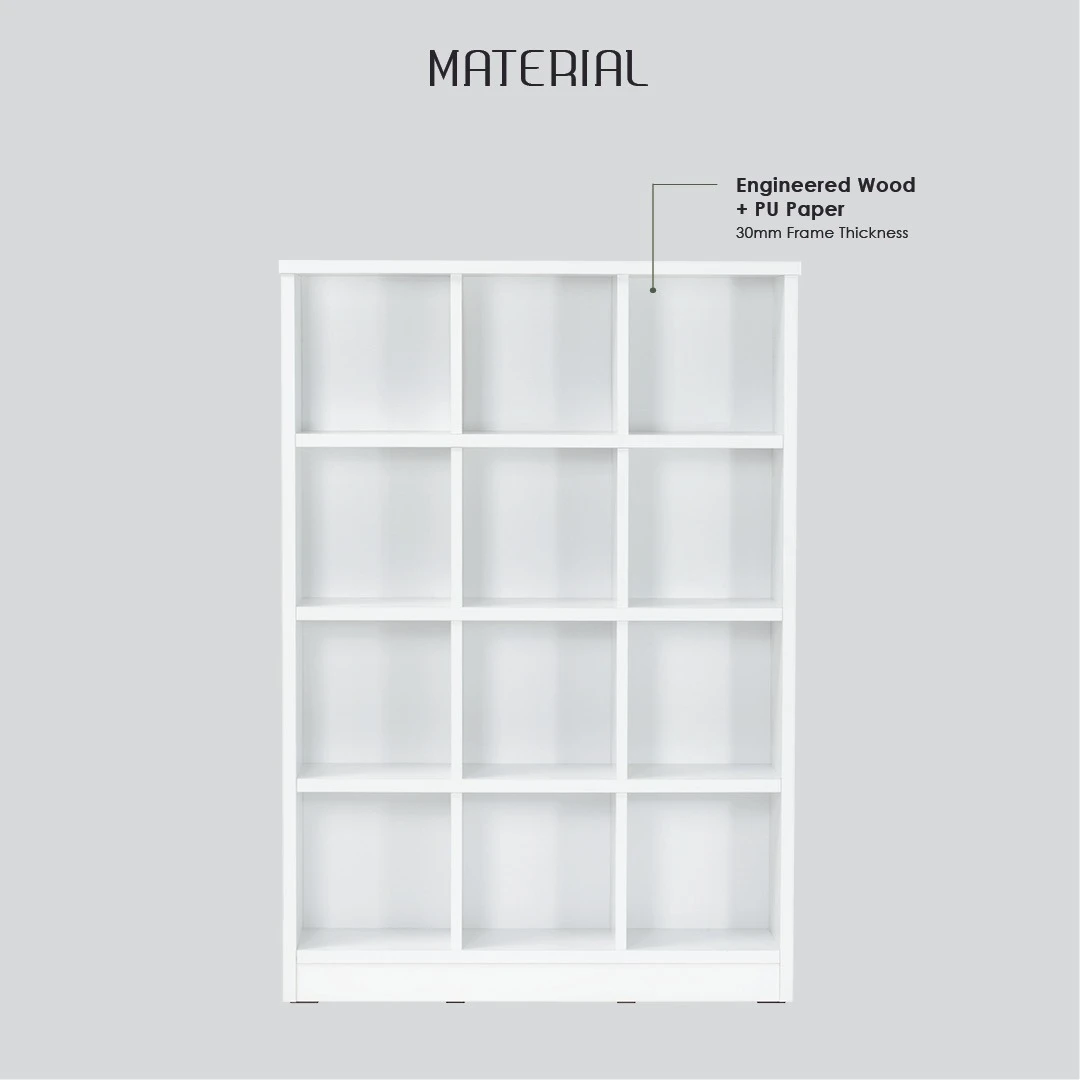 MATERIAL

Engineered Wood
+ PU Paper
30mm Frame Thickness