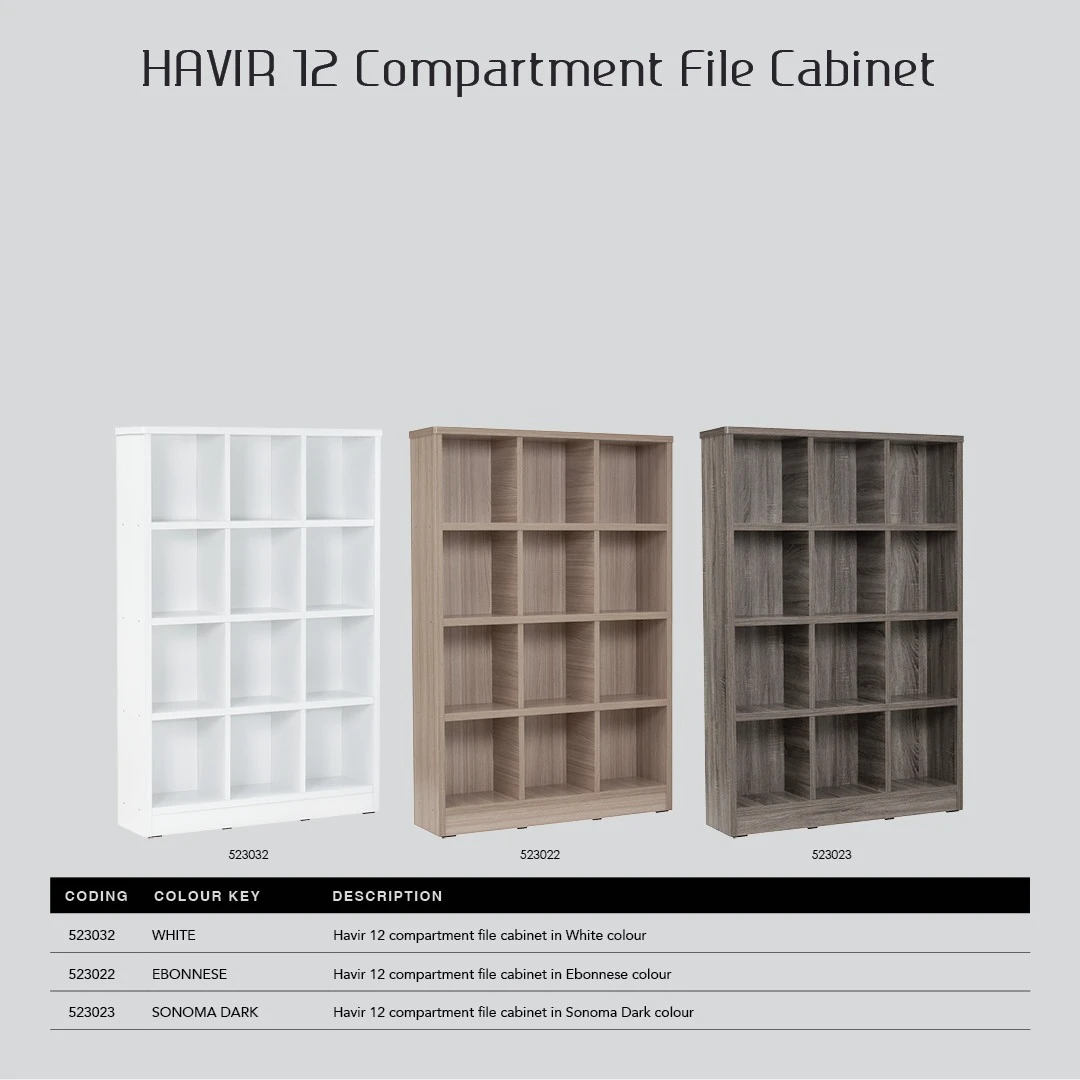 HAVIR 12 Compartment File Cabinet

523032

523022

523023

| CODING | COLOUR KEY | DESCRIPTION |
|---|---|---|
| 523032 | WHITE | Havir 12 compartment file cabinet in White colour |
| 523022 | EBONNESE | Havir 12 compartment file cabinet in Ebonnese colour |
| 523023 | SONOMA DARK | Havir 12 compartment file cabinet in Sonoma Dark colour |