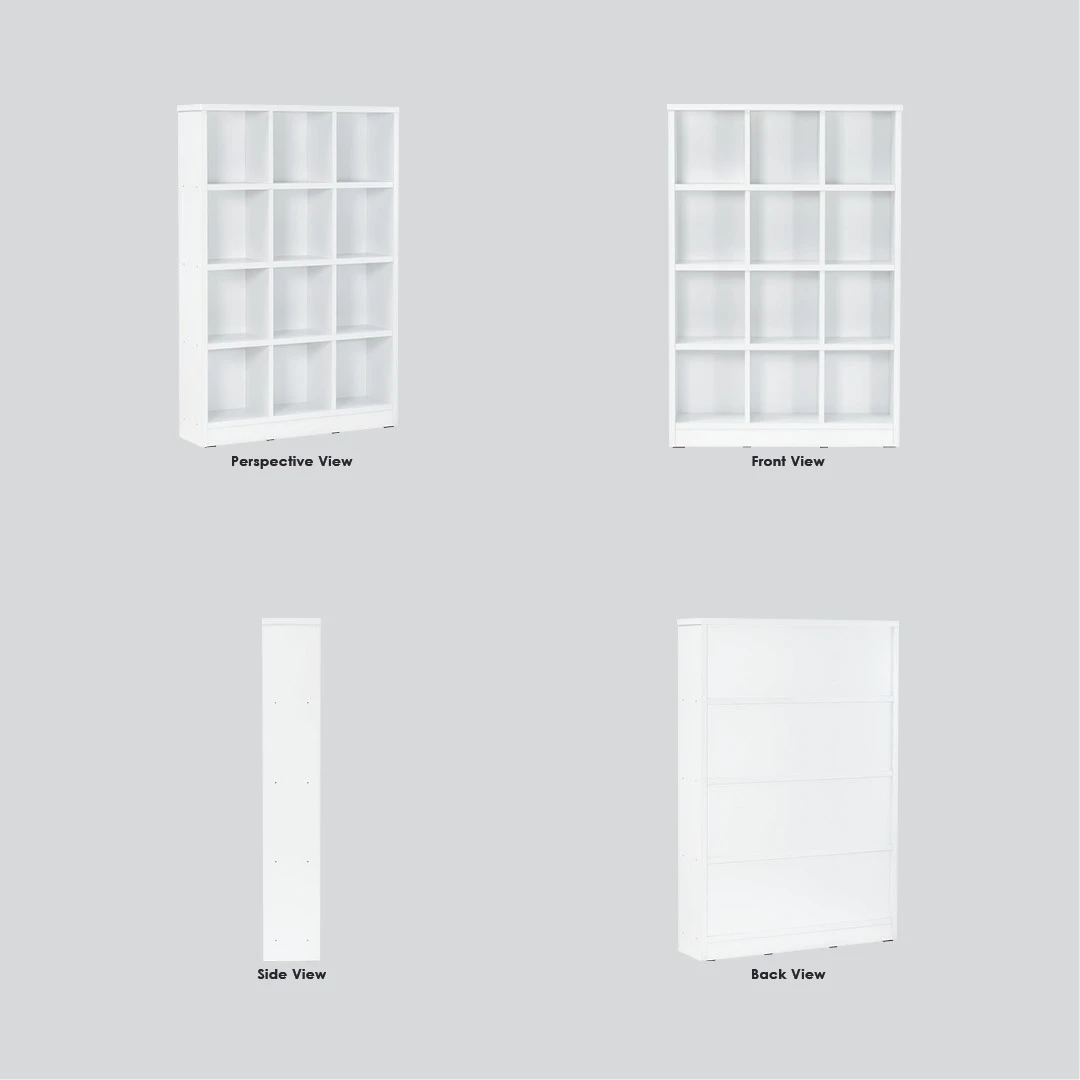 Perspective View

Front View

Side View

Back View