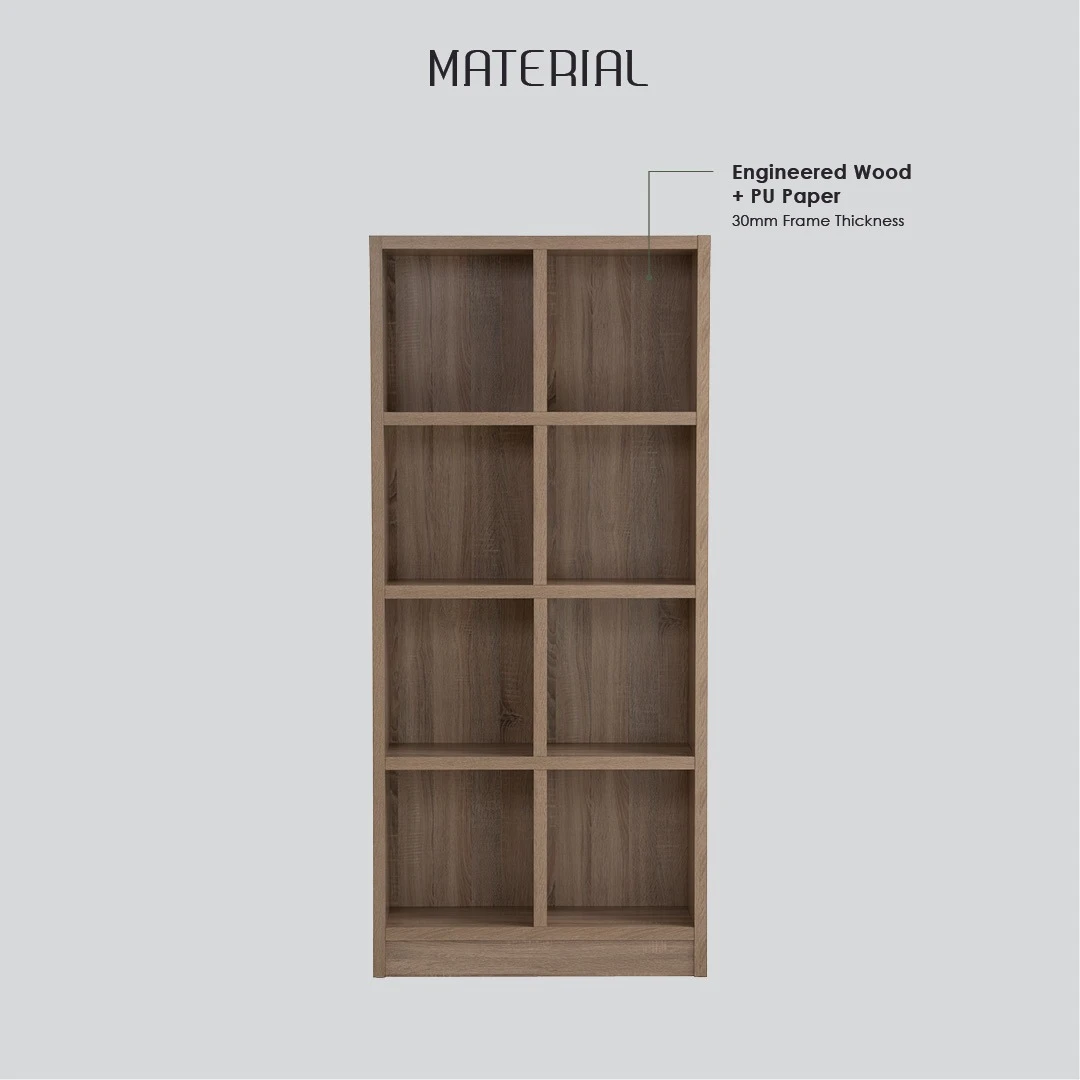 MATERIAL

Engineered Wood
+ PU Paper
30mm Frame Thickness