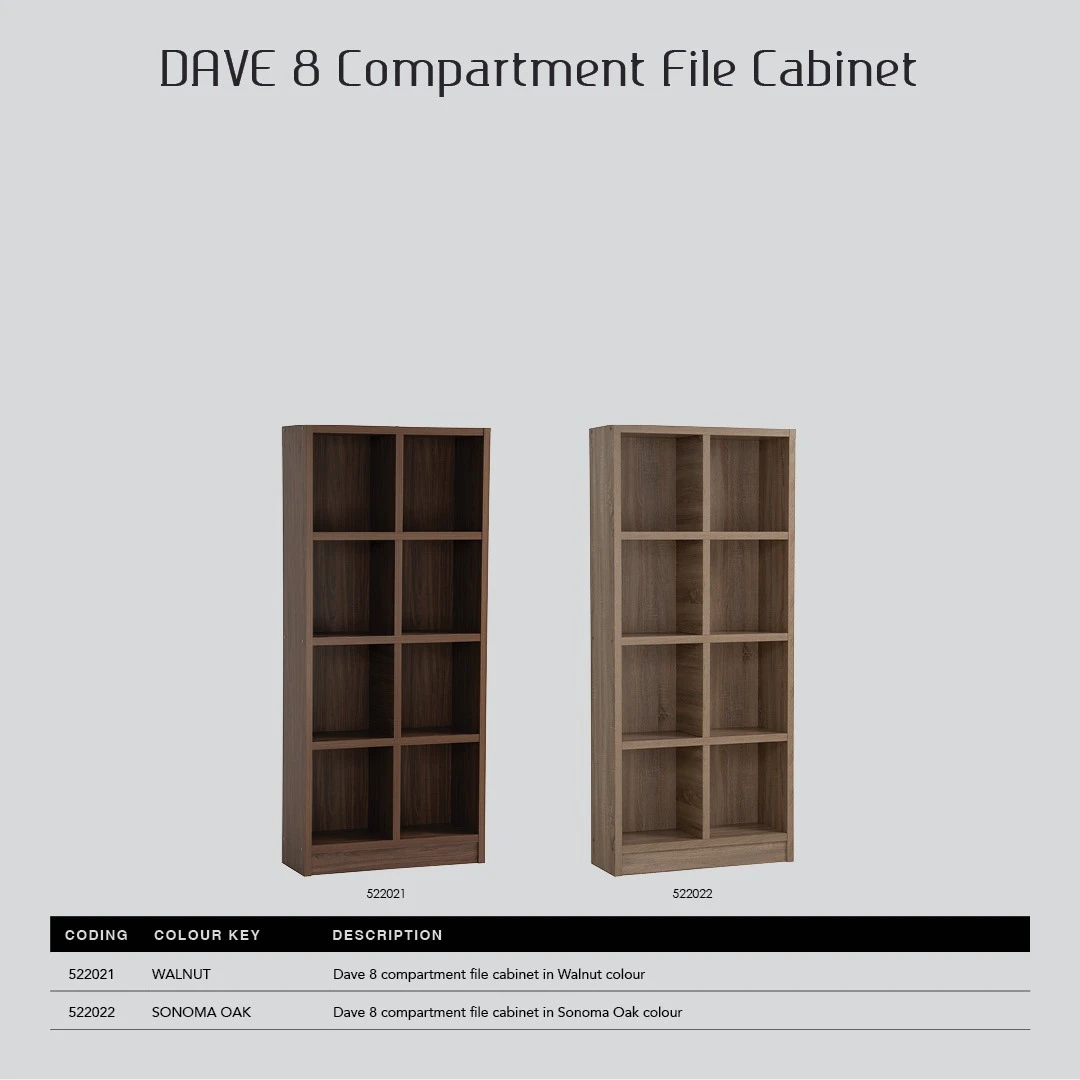 DAVE 8 Compartment File Cabinet

522021

522022

| CODING | COLOUR KEY | DESCRIPTION |
|---|---|---|
| 522021 | WALNUT | Dave 8 compartment file cabinet in Walnut colour |
| 522022 | SONOMA OAK | Dave 8 compartment file cabinet in Sonoma Oak colour |