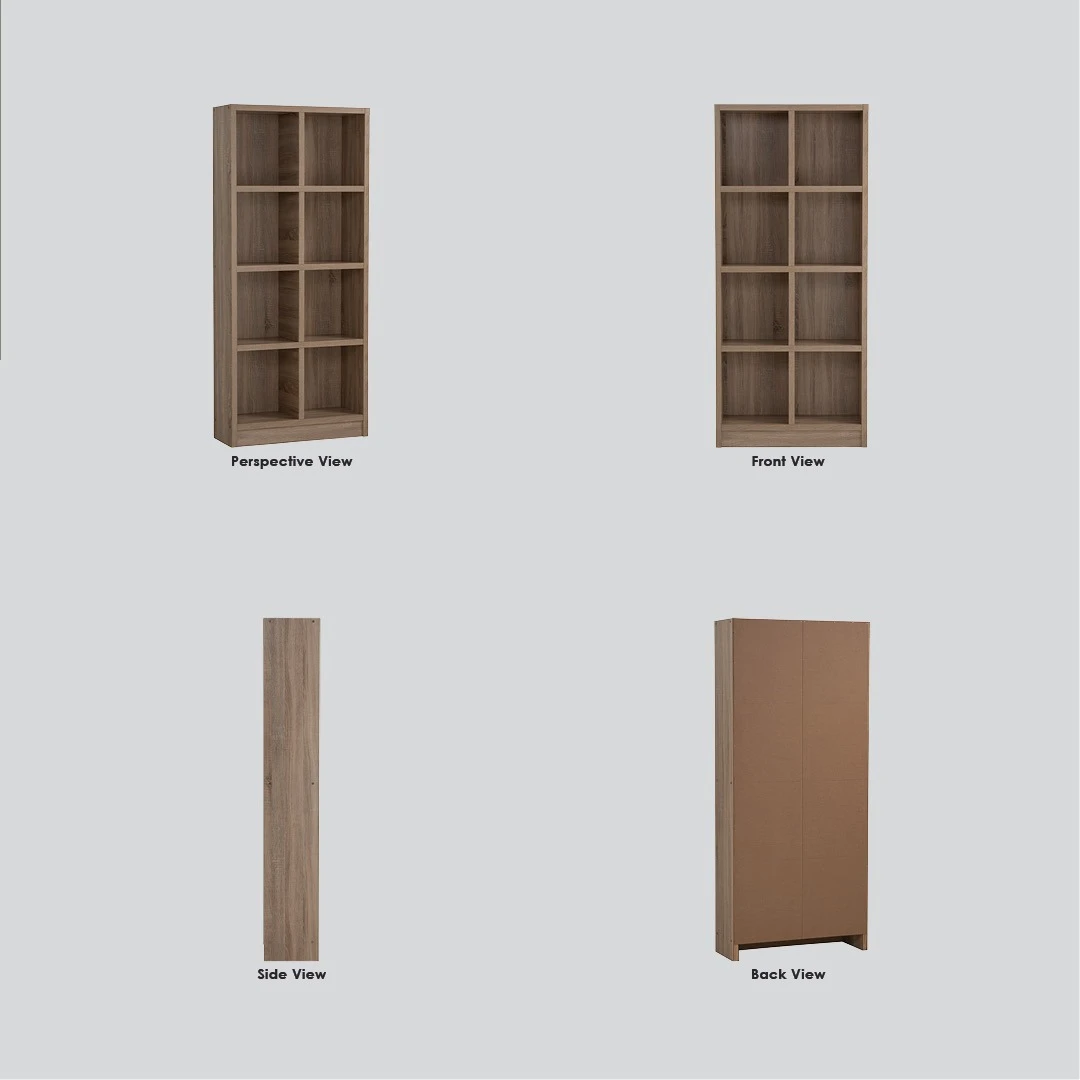 Perspective View

Front View

Side View

Back View