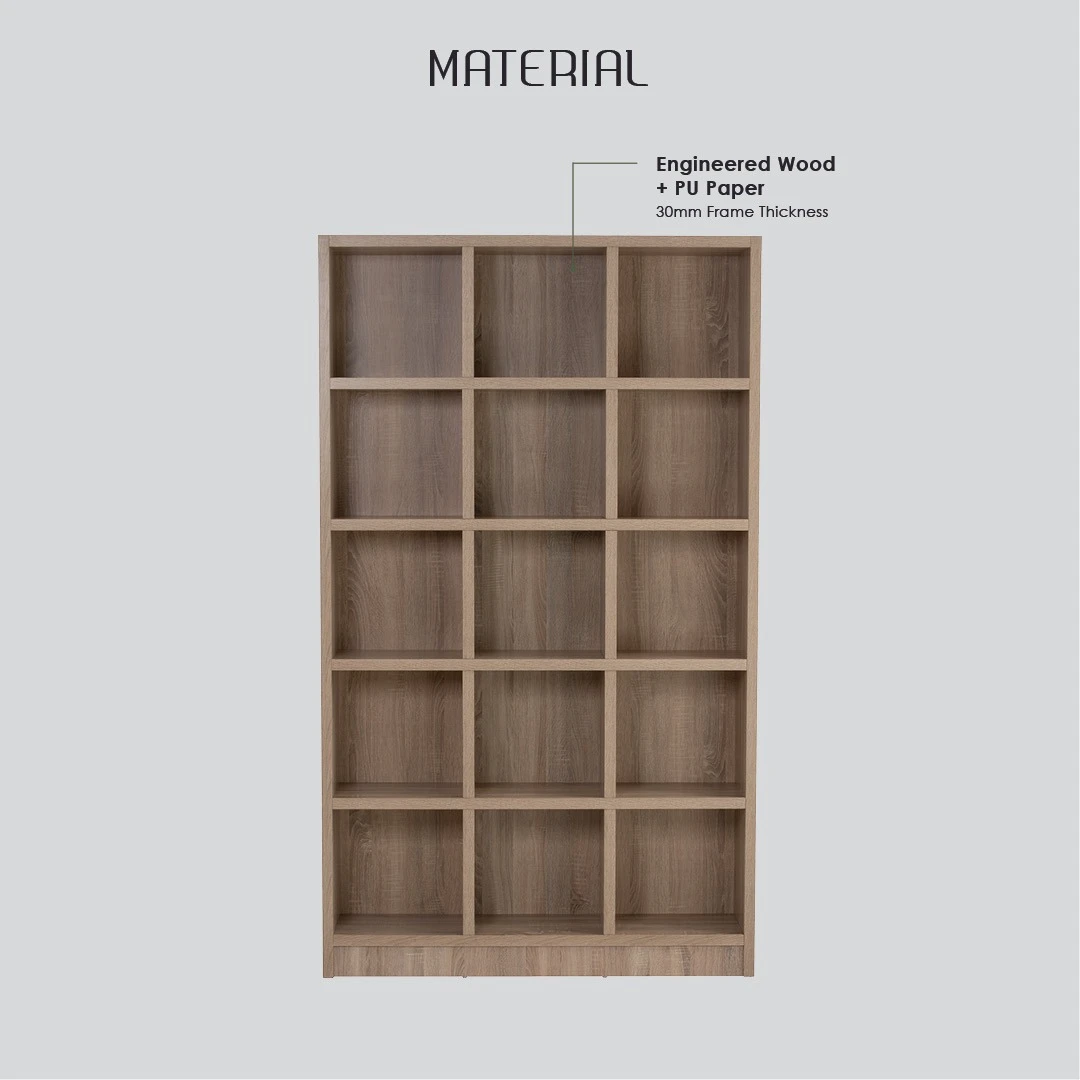 MATERIAL

Engineered Wood
+ PU Paper
30mm Frame Thickness