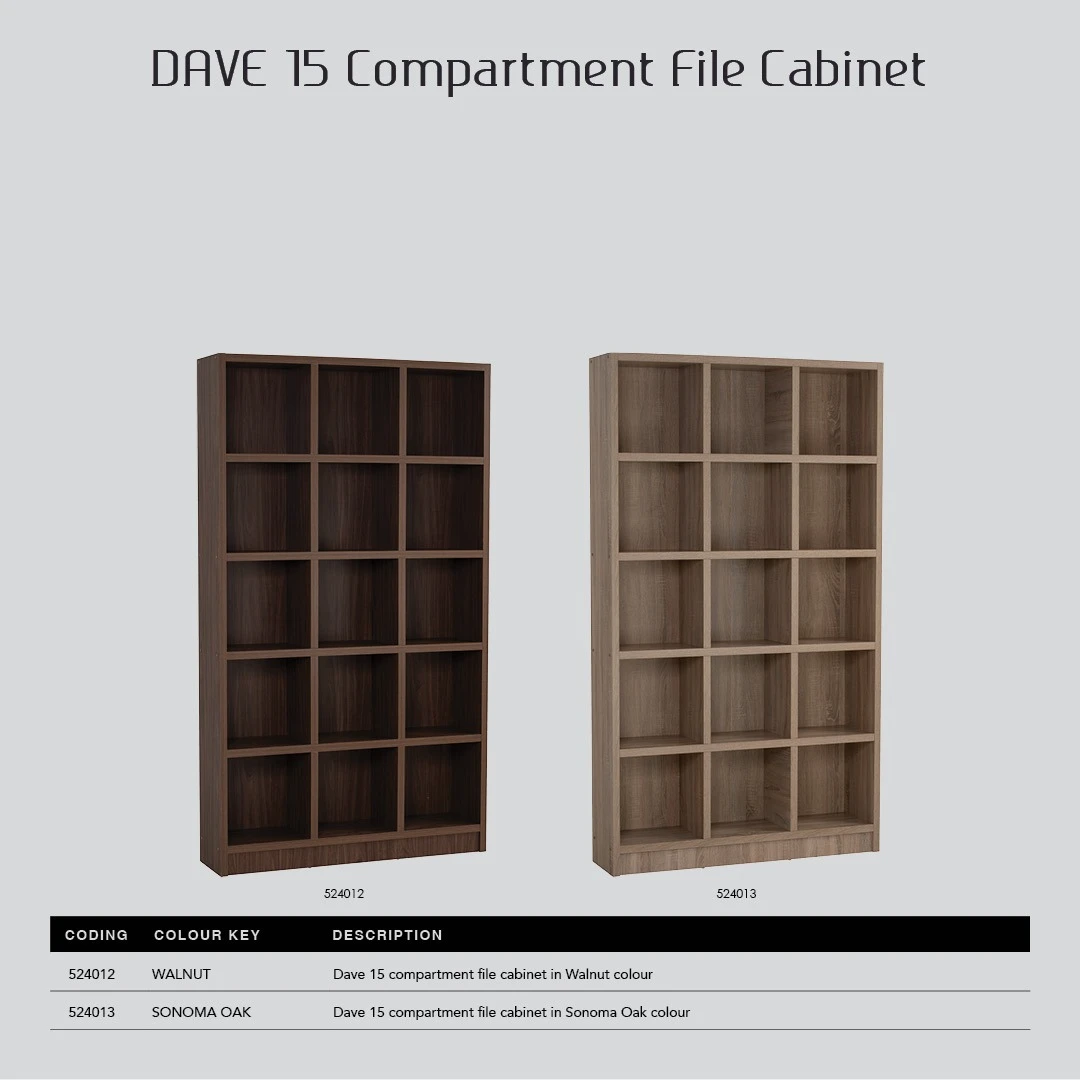 DAVE 15 Compartment File Cabinet

524012

524013

| CODING | COLOUR KEY | DESCRIPTION |
|---|---|---|
| 524012 | WALNUT | Dave 15 compartment file cabinet in Walnut colour |
| 524013 | SONOMA OAK | Dave 15 compartment file cabinet in Sonoma Oak colour |