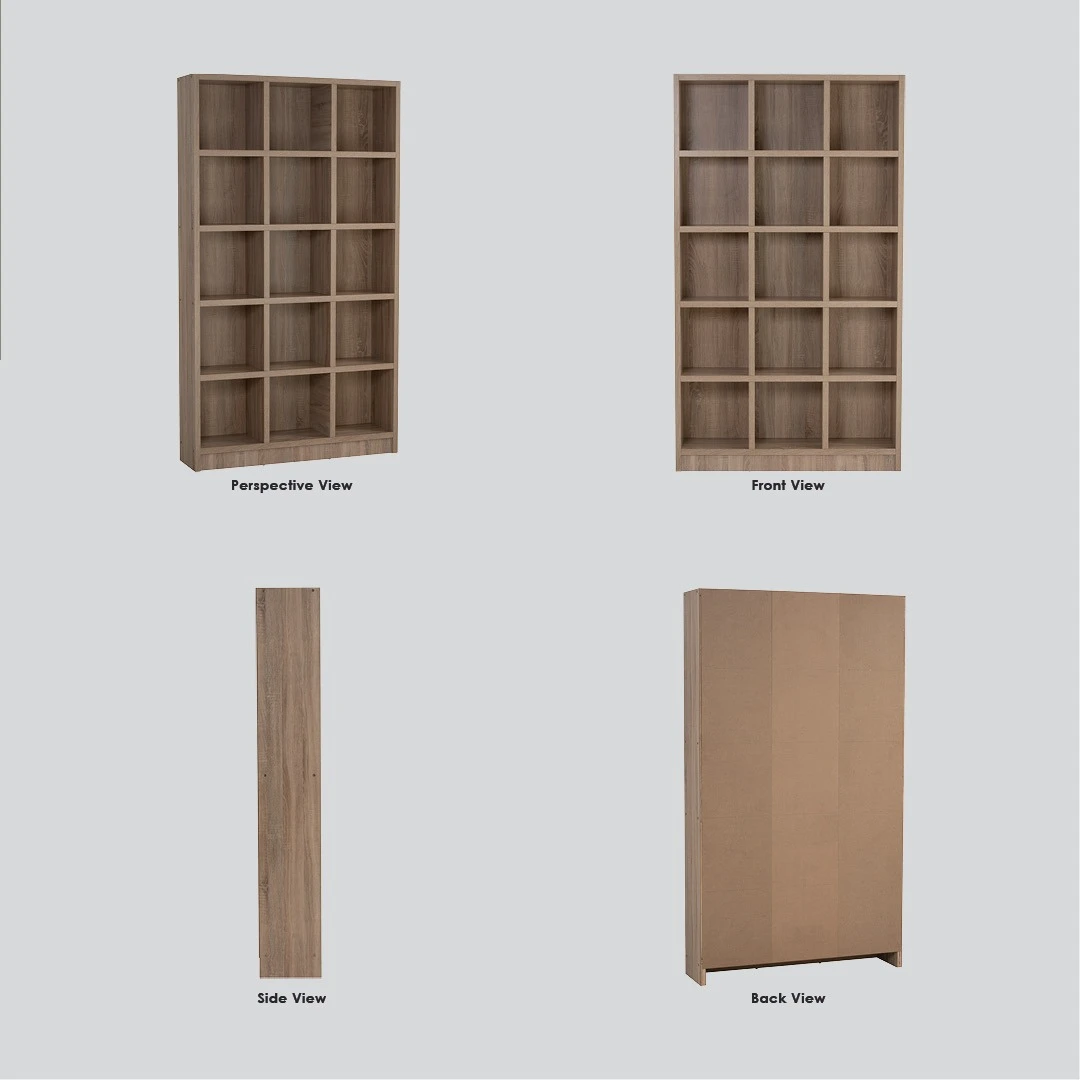 Perspective View

Front View

Side View

Back View