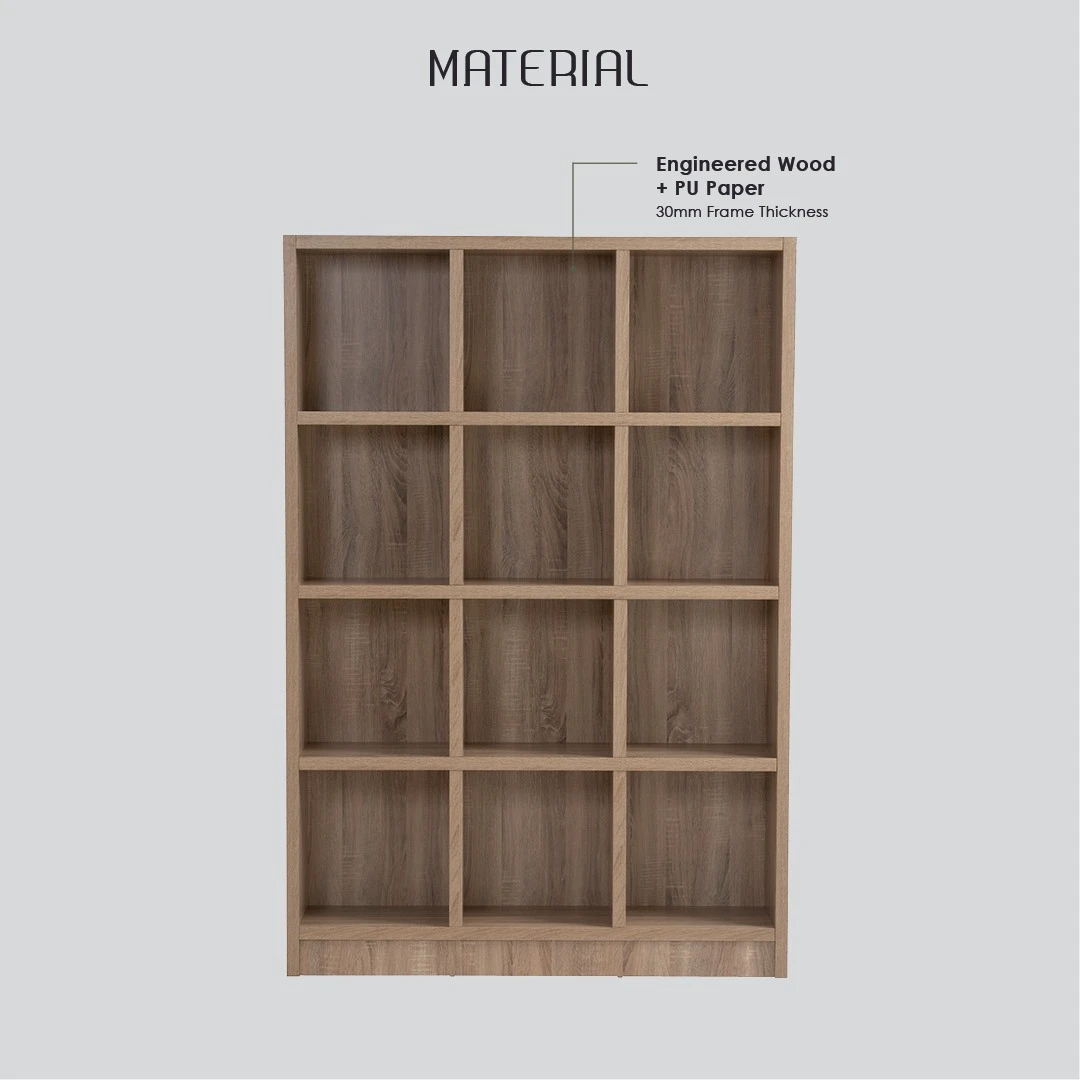 MATERIAL

Engineered Wood + PU Paper
30mm Frame Thickness