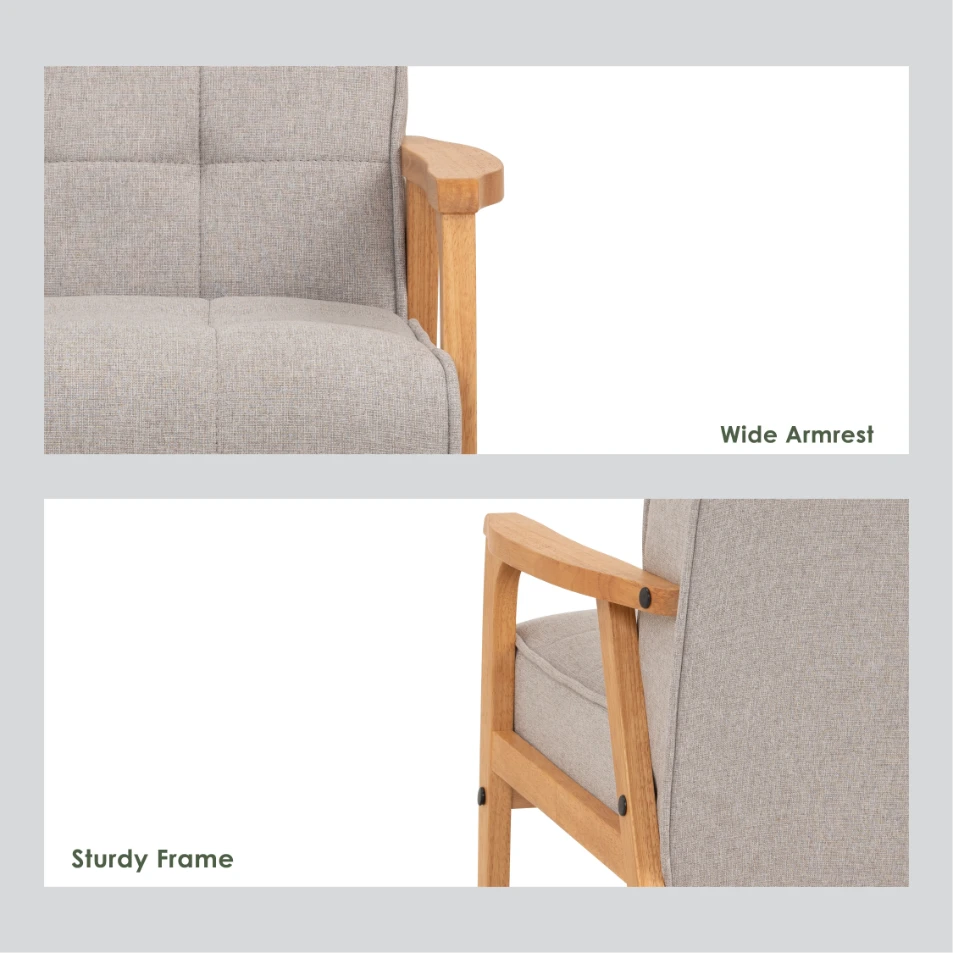 Wide Armrest

Sturdy Frame