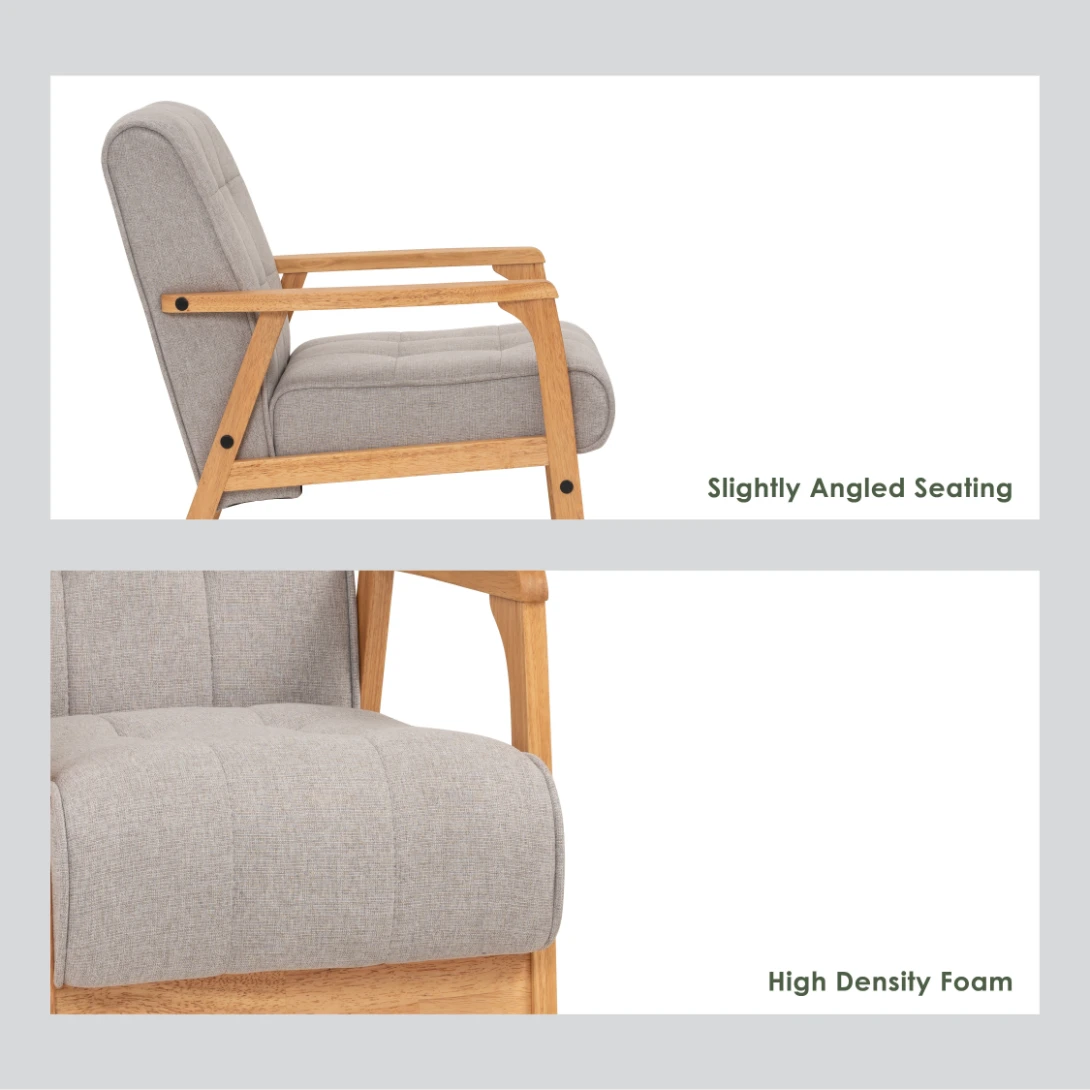 Slightly Angled Seating

High Density Foam