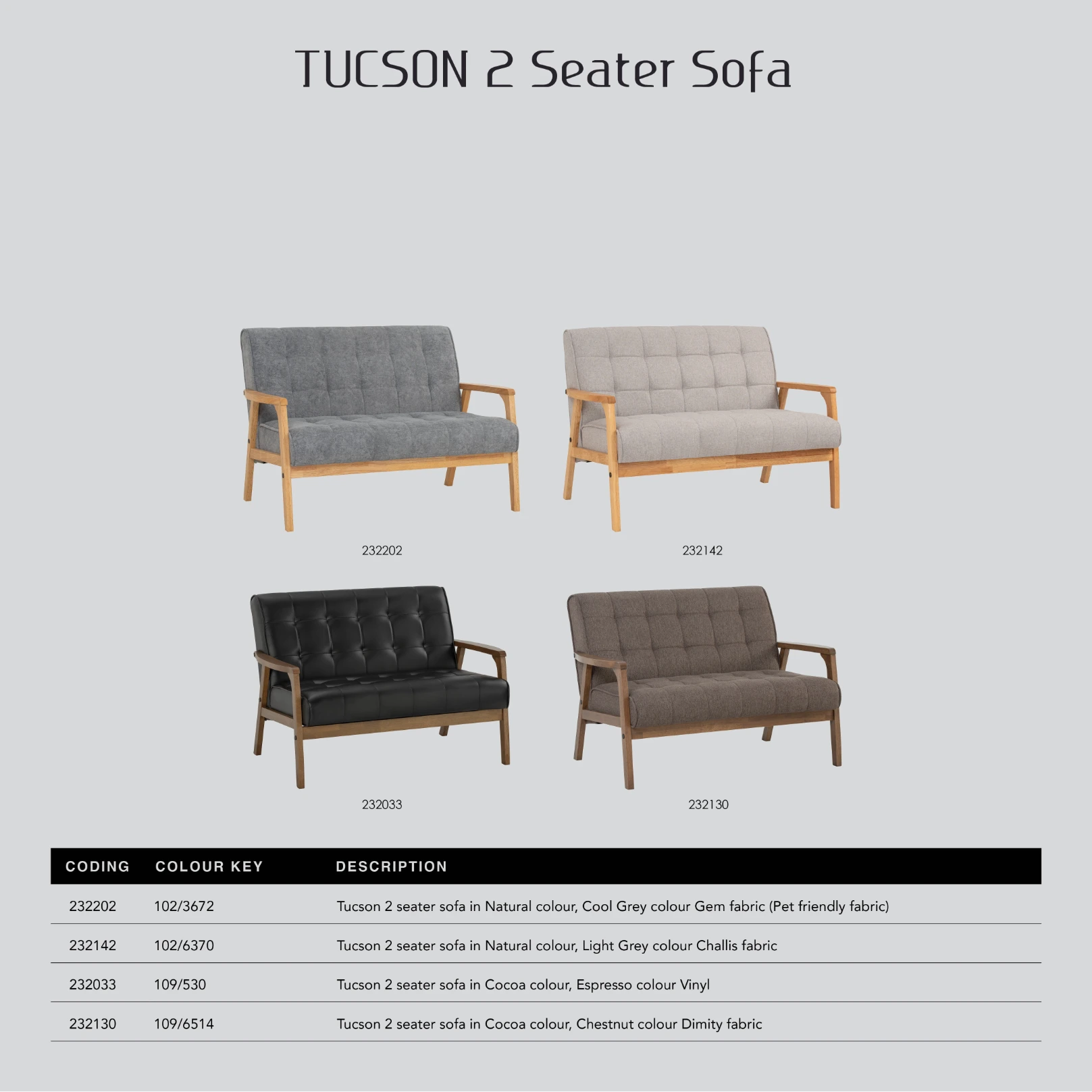 TUCSON 2 Seater Sofa

232202

232142

232033

232130

| CODING | COLOUR KEY | DESCRIPTION |
|---|---|---|
| 232202 | 102/3672 | Tucson 2 seater sofa in Natural colour, Cool Grey colour Gem fabric (Pet friendly fabric) |
| 232142 | 102/6370 | Tucson 2 seater sofa in Natural colour, Light Grey colour Challis fabric |
| 232033 | 109/530 | Tucson 2 seater sofa in Cocoa colour, Espresso colour Vinyl |
| 232130 | 109/6514 | Tucson 2 seater sofa in Cocoa colour, Chestnut colour Dimity fabric |