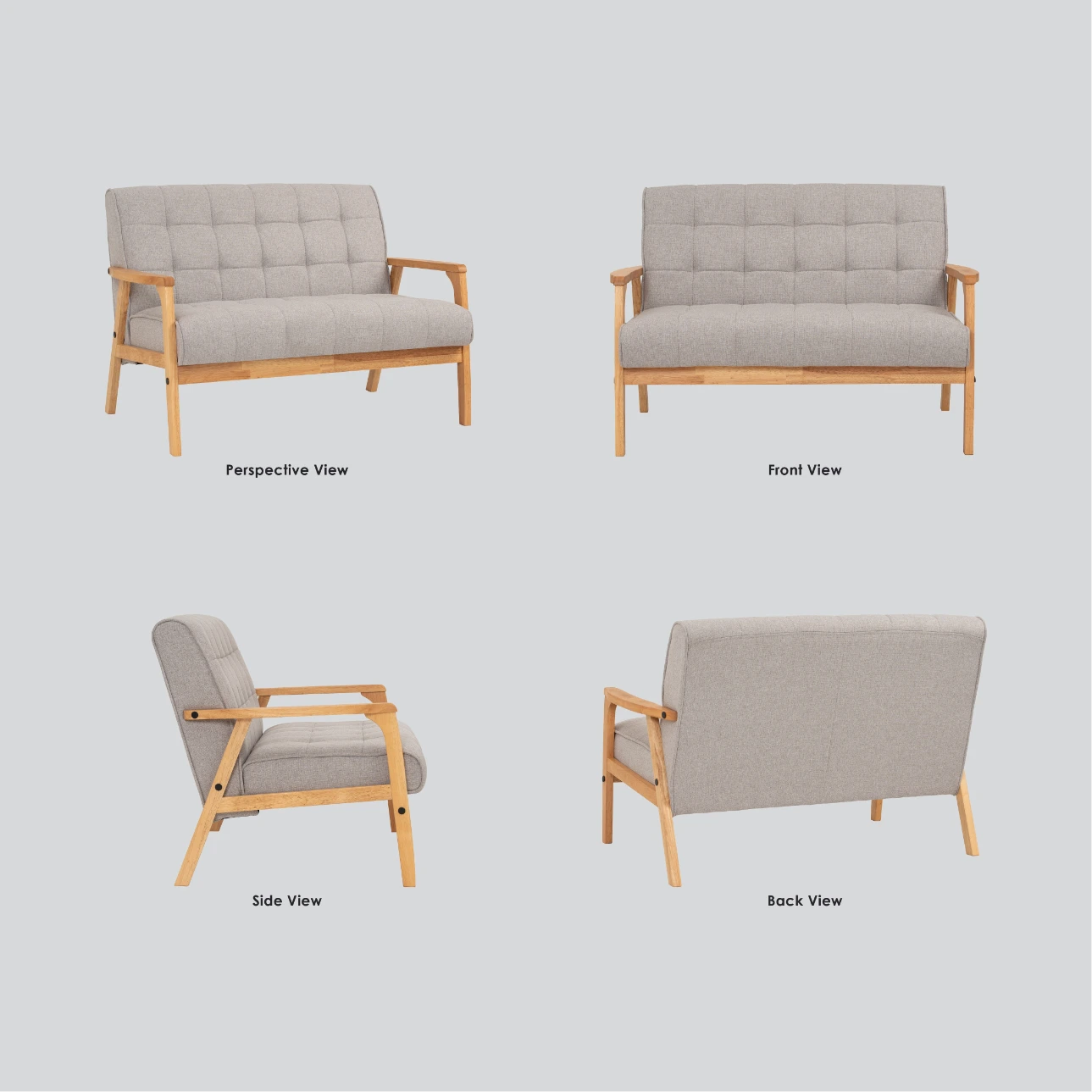 Perspective View

Front View

Side View

Back View