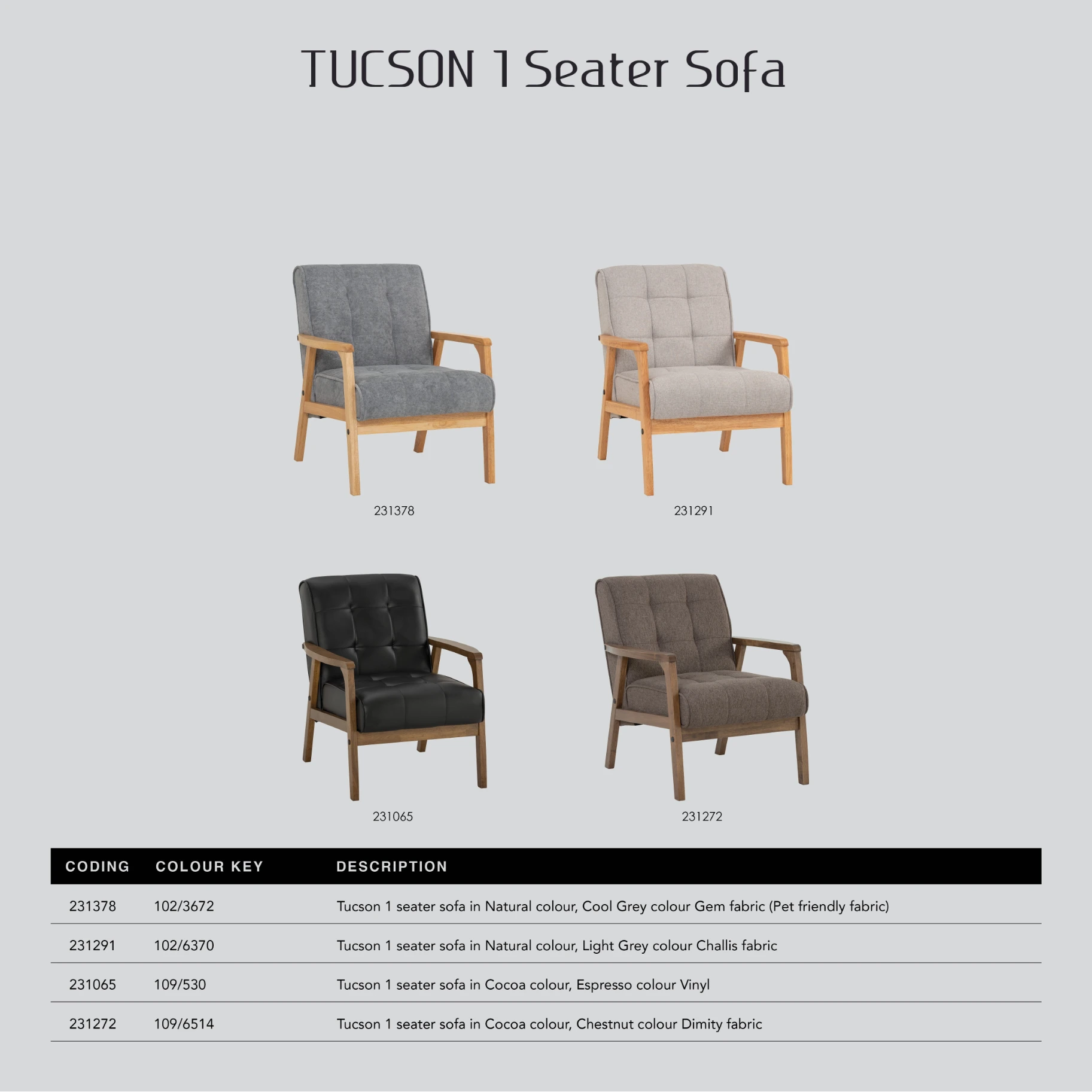 TUCSON 1 Seater Sofa

231378

231291

231065

231272

| CODING | COLOUR KEY | DESCRIPTION |
|---|---|---|
| 231378 | 102/3672 | Tucson 1 seater sofa in Natural colour, Cool Grey colour Gem fabric (Pet friendly fabric) |
| 231291 | 102/6370 | Tucson 1 seater sofa in Natural colour, Light Grey colour Challis fabric |
| 231065 | 109/530 | Tucson 1 seater sofa in Cocoa colour, Espresso colour Vinyl |
| 231272 | 109/6514 | Tucson 1 seater sofa in Cocoa colour, Chestnut colour Dimity fabric |